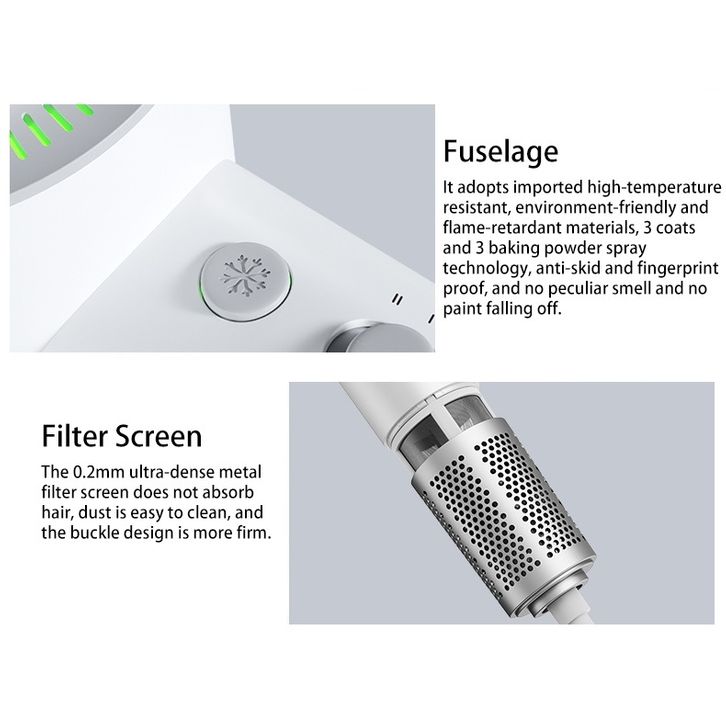 Fuselage

It adopts imported high-temperature resistant, environment-friendly and flame-retardant materials, 3 coats and 3 baking powder spray technology, anti-skid and fingerprint proof, and no peculiar smell and no paint falling off.

Filter Screen

The 0.2mm ultra-dense metal filter screen does not absorb hair, dust is easy to clean, and the buckle design is more firm.