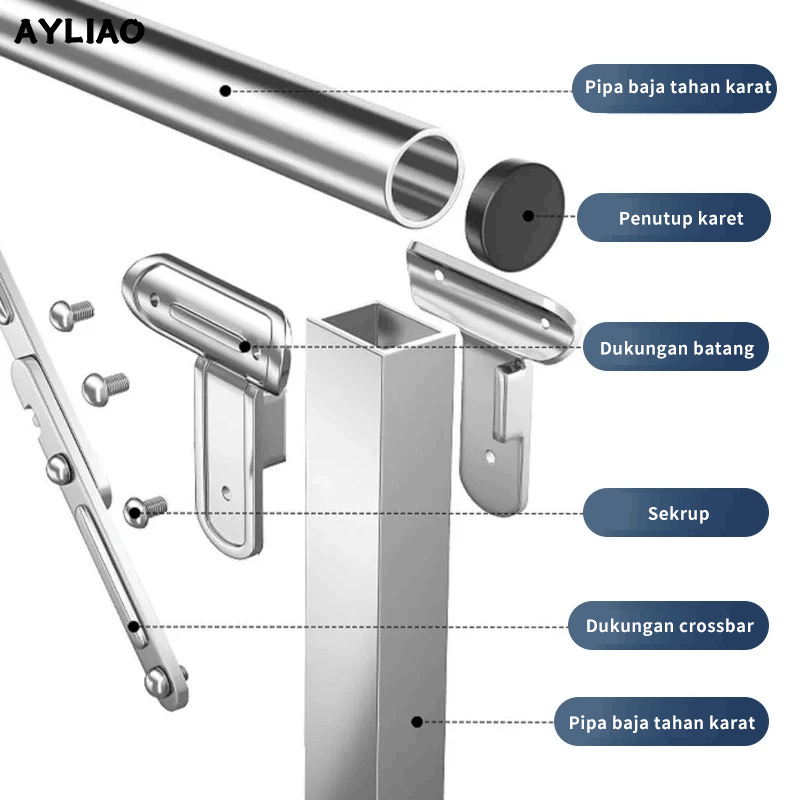 AYLIAO

Pipa baja tahan karat

Penutup karet

Dukungan batang

Sekrup

Dukungan crossbar

Pipa baja tahan karat