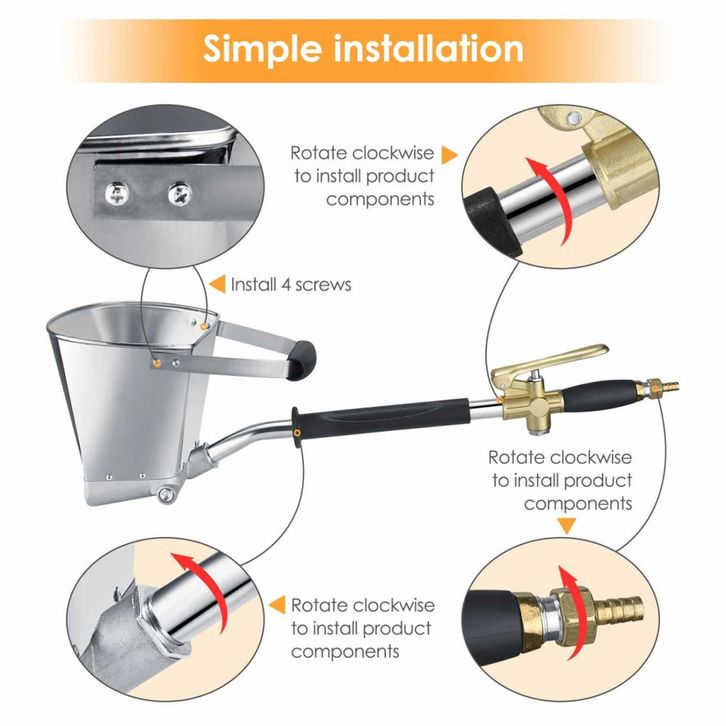 Simple installation

Rotate clockwise to install product components

Install 4 screws

Rotate clockwise to install product components

Rotate clockwise to install product components