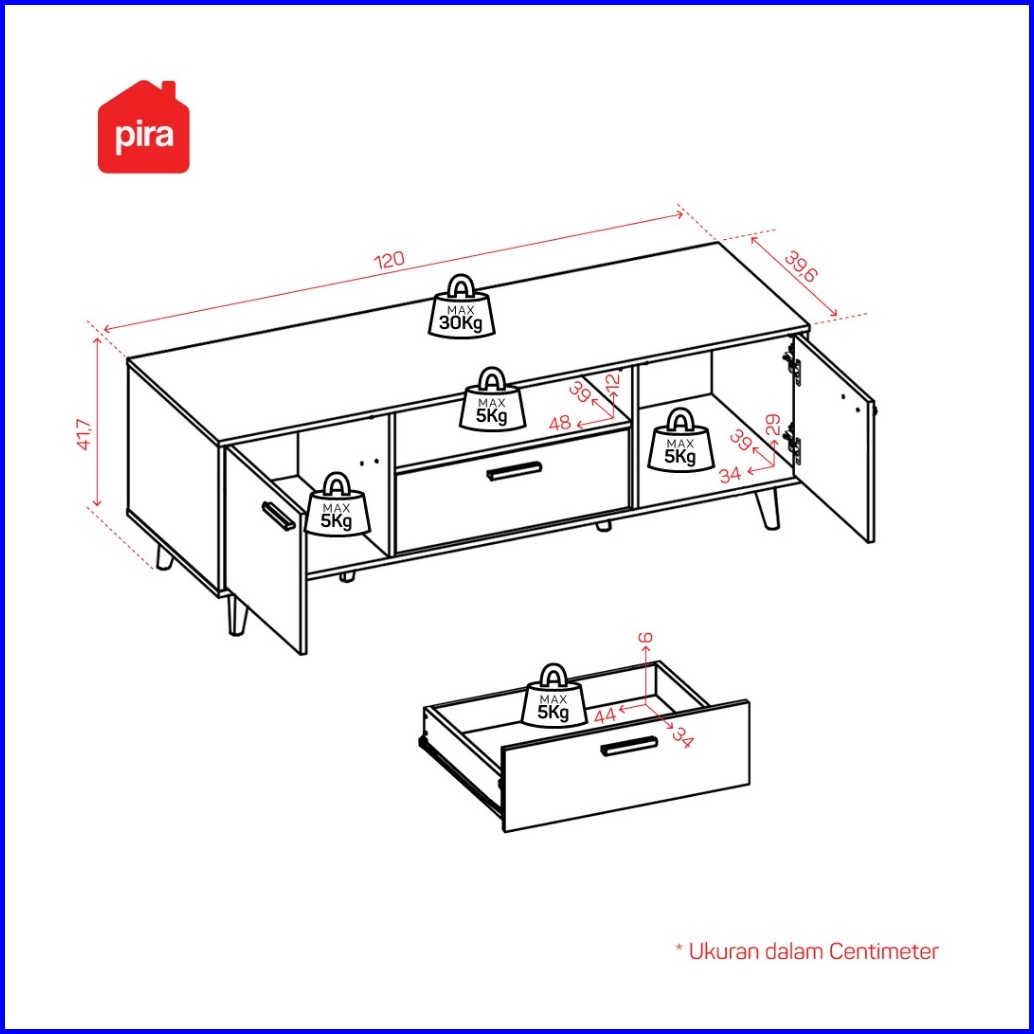 pira

120

39,6

41,7

MAX
30Kg

MAX
5Kg

39

12

48

MAX
5Kg

39

29

34

MAX
5Kg

6

MAX
5Kg

44

34

* Ukuran dalam Centimeter