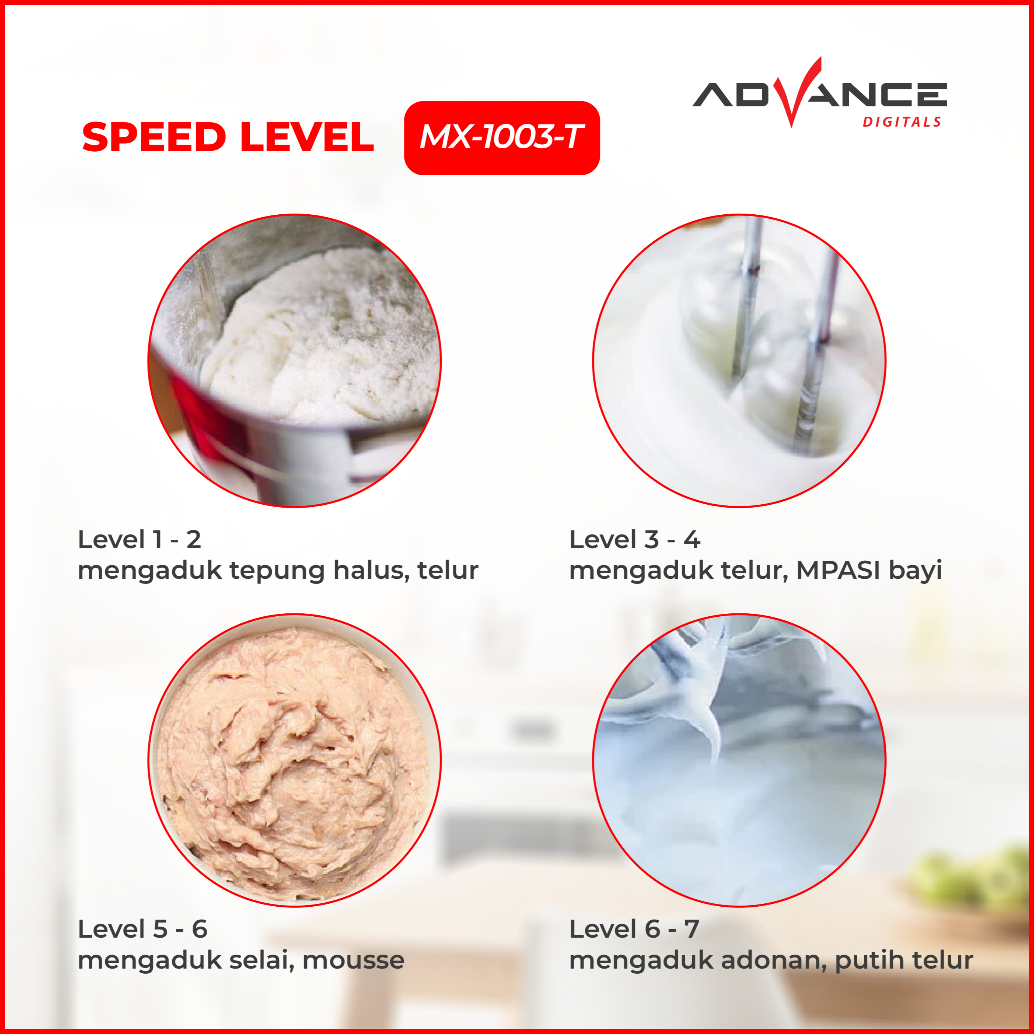 SPEED LEVEL MX-1003-T

ADVANCE DIGITALS

Level 1 - 2
mengaduk tepung halus, telur

Level 3 - 4
mengaduk telur, MPASI bayi

Level 5 - 6
mengaduk selai, mousse

Level 6 - 7
mengaduk adonan, putih telur