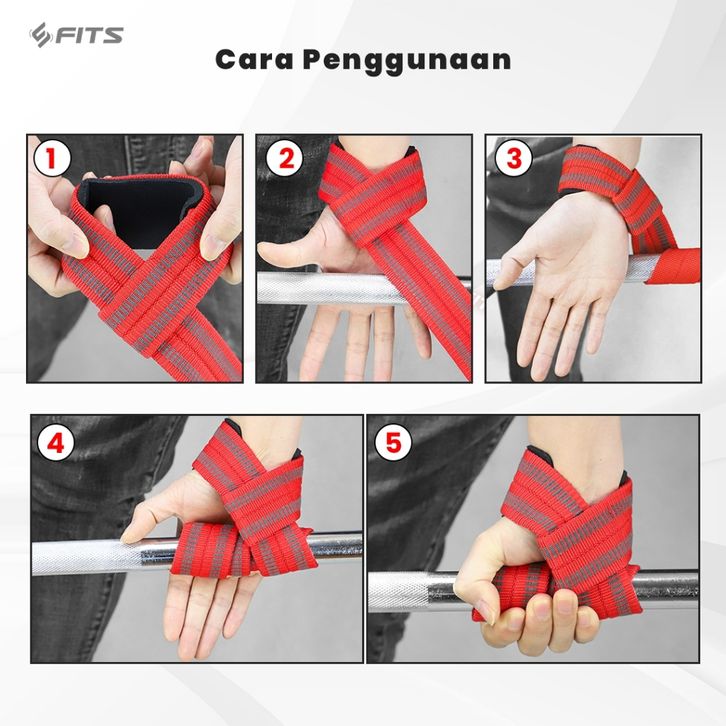 FITS

Cara Penggunaan

1

2

3

4

5