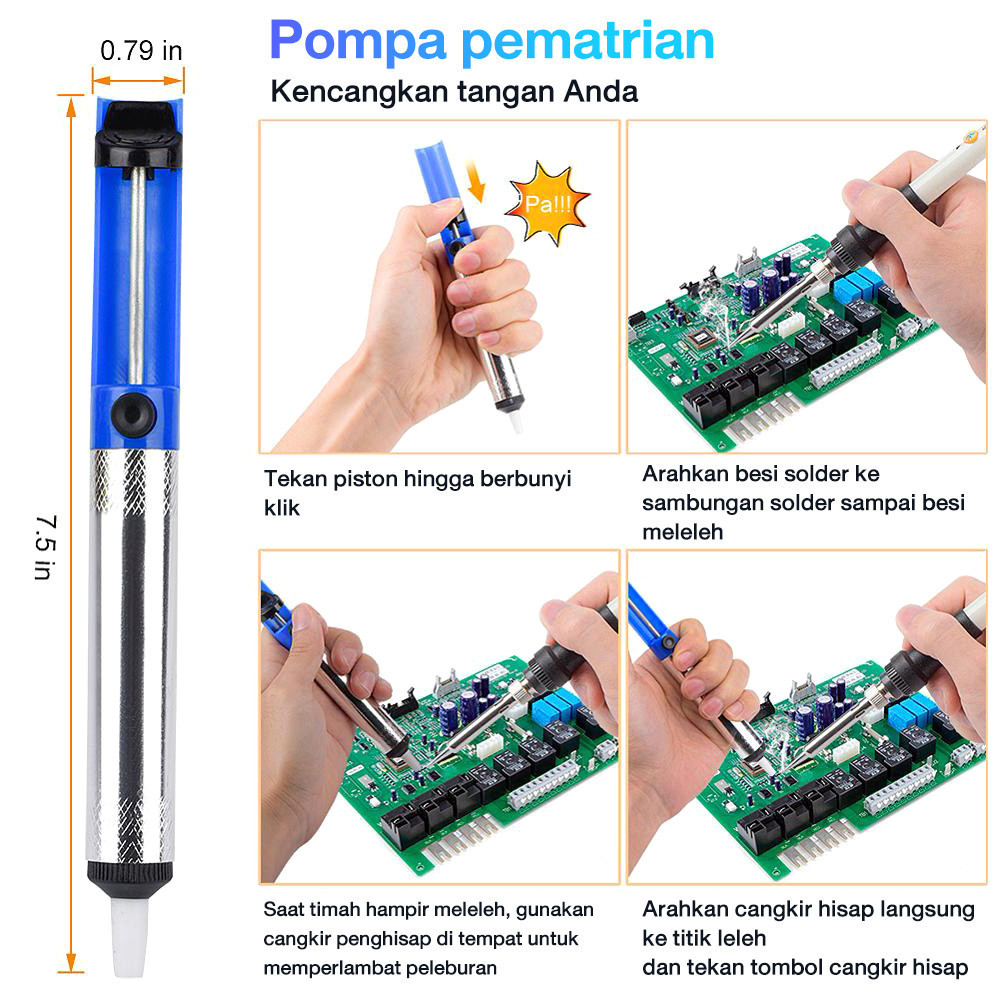 0.79 in

7.5 in

Pompa pematrian

Kencangkan tangan Anda

Pa!!!

Tekan piston hingga berbunyi klik

Arahkan besi solder ke sambungan solder sampai besi meleleh

Saat timah hampir meleleh, gunakan cangkir penghisap di tempat untuk memperlambat peleburan

Arahkan cangkir hisap langsung ke titik leleh
dan tekan tombol cangkir hisap