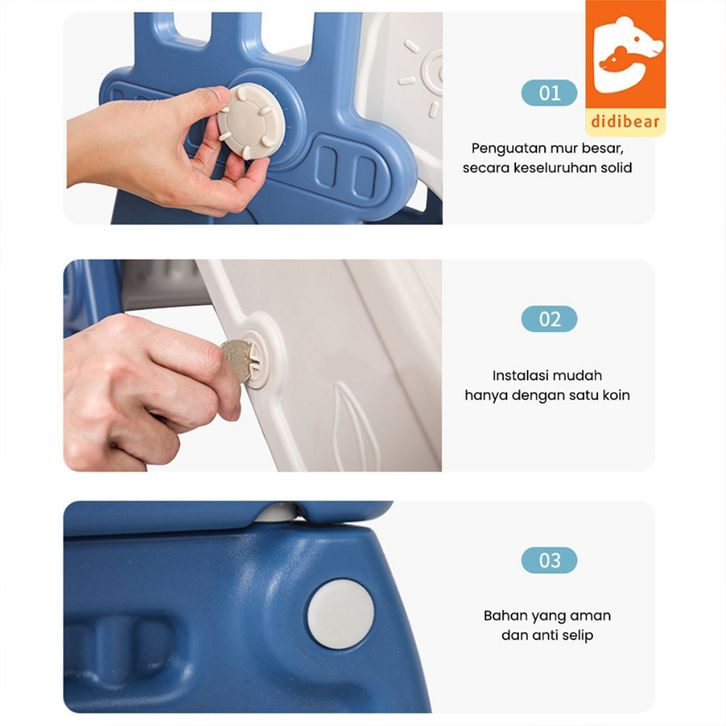 didibear

01

Penguatan mur besar, secara keseluruhan solid

02

Instalasi mudah hanya dengan satu koin

03

Bahan yang aman dan anti selip