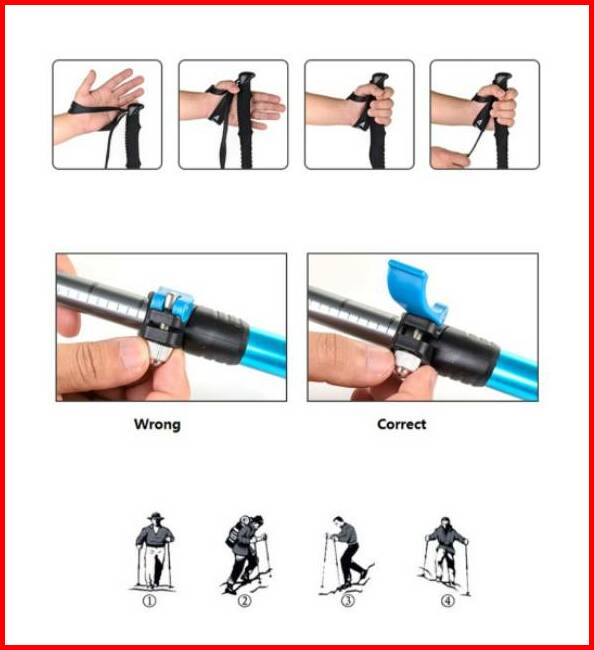 Wrong

Correct

①

②

③

④