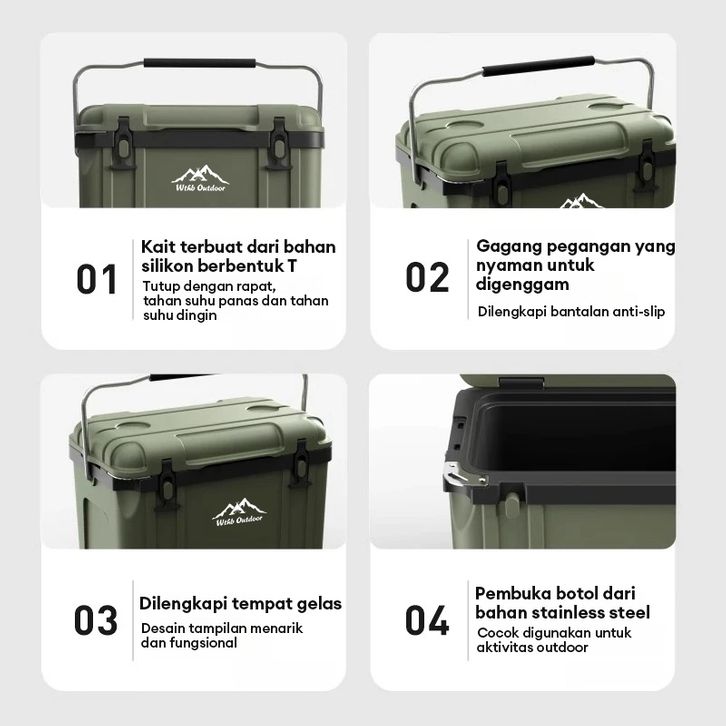 Wthb Outdoor

01

Kait terbuat dari bahan silikon berbentuk T

Tutup dengan rapat, tahan suhu panas dan tahan suhu dingin

02

Gagang pegangan yang nyaman untuk digenggam

Dilengkapi bantalan anti-slip

Wthb Outdoor

03

Dilengkapi tempat gelas

Desain tampilan menarik dan fungsional

04

Pembuka botol dari bahan stainless steel

Cocok digunakan untuk aktivitas outdoor