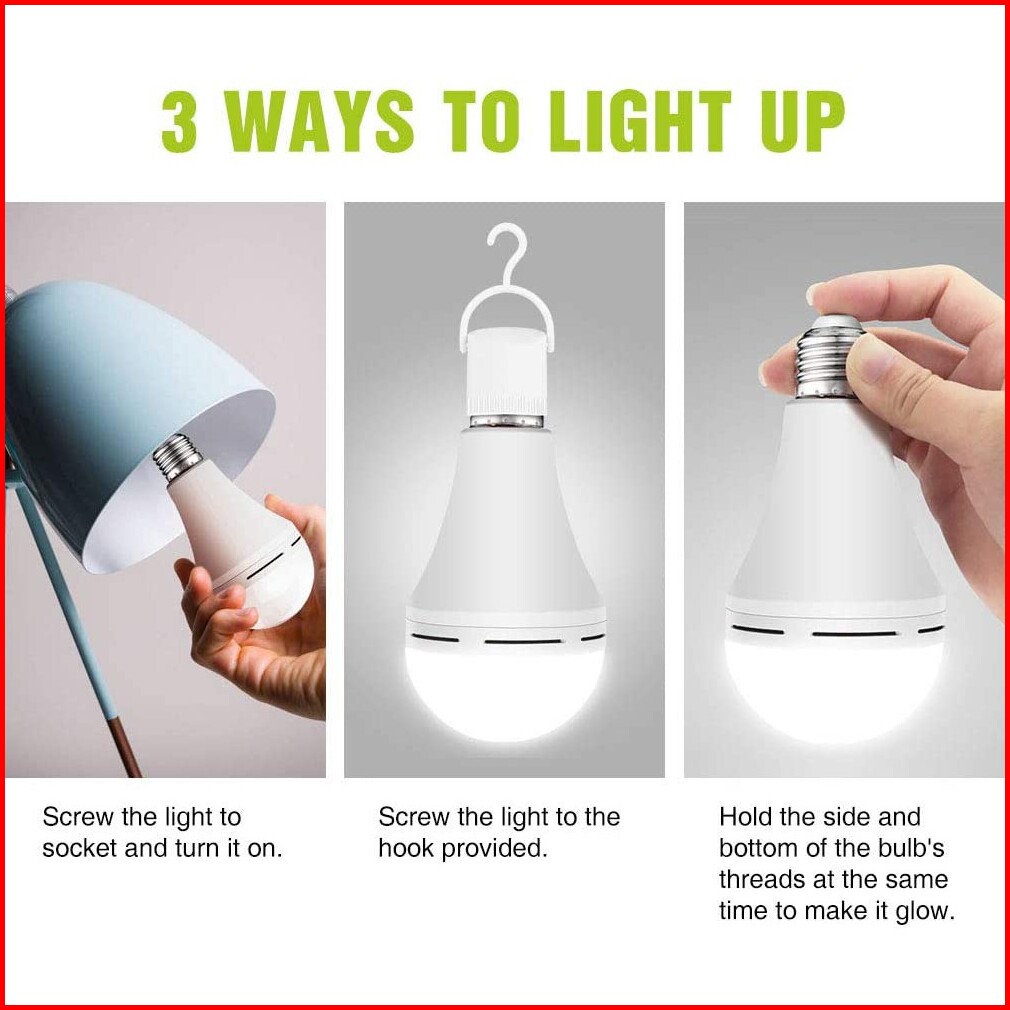 3 WAYS TO LIGHT UP

Screw the light to socket and turn it on.

Screw the light to the hook provided.

Hold the side and bottom of the bulb's threads at the same time to make it glow.