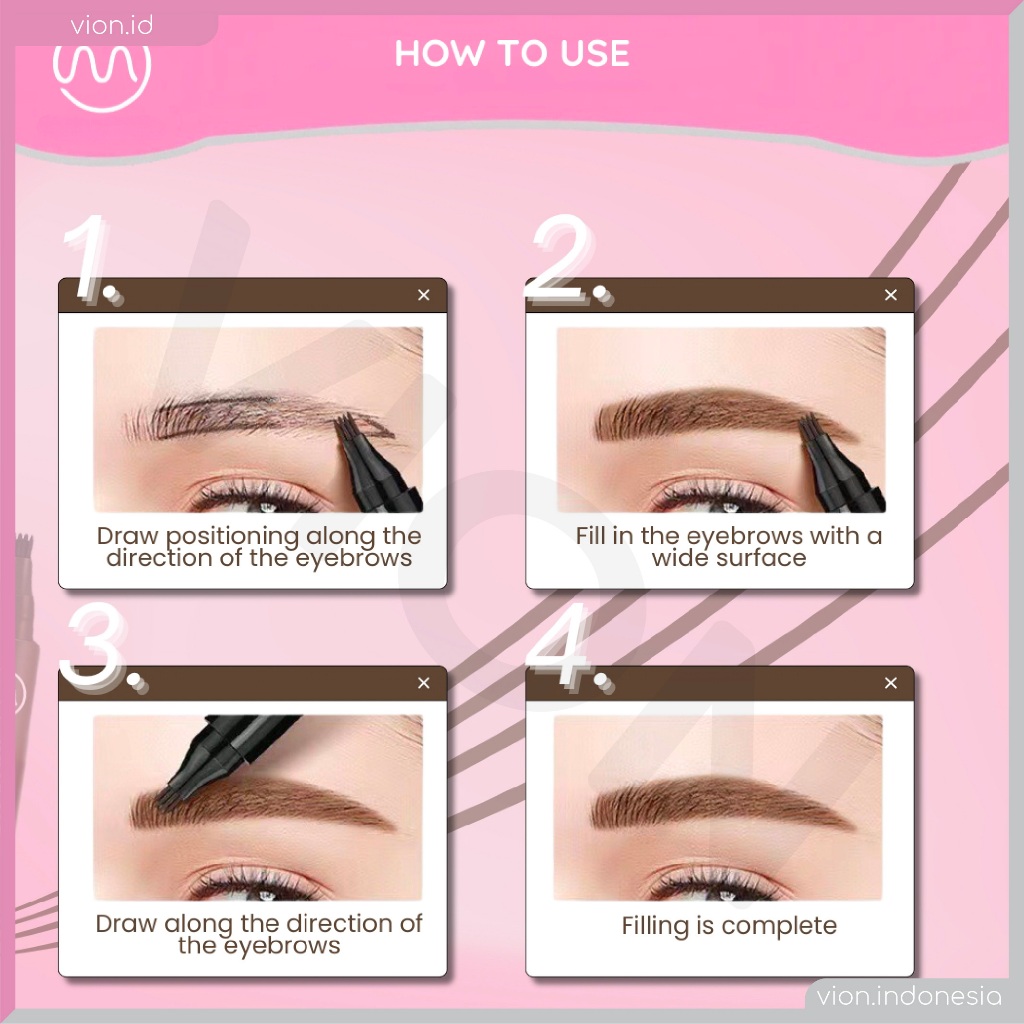 vion.id

HOW TO USE

1

×

Draw positioning along the direction of the eyebrows

2

×

Fill in the eyebrows with a wide surface

3

×

Draw along the direction of the eyebrows

4

×

Filling is complete

vion.indonesia