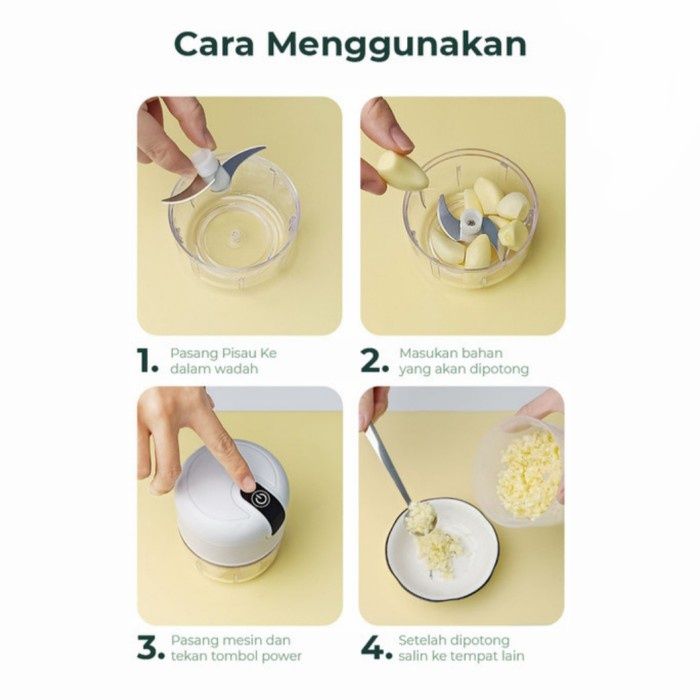 Cara Menggunakan

1. Pasang Pisau Ke dalam wadah

2. Masukan bahan yang akan dipotong

3. Pasang mesin dan tekan tombol power

4. Setelah dipotong salin ke tempat lain