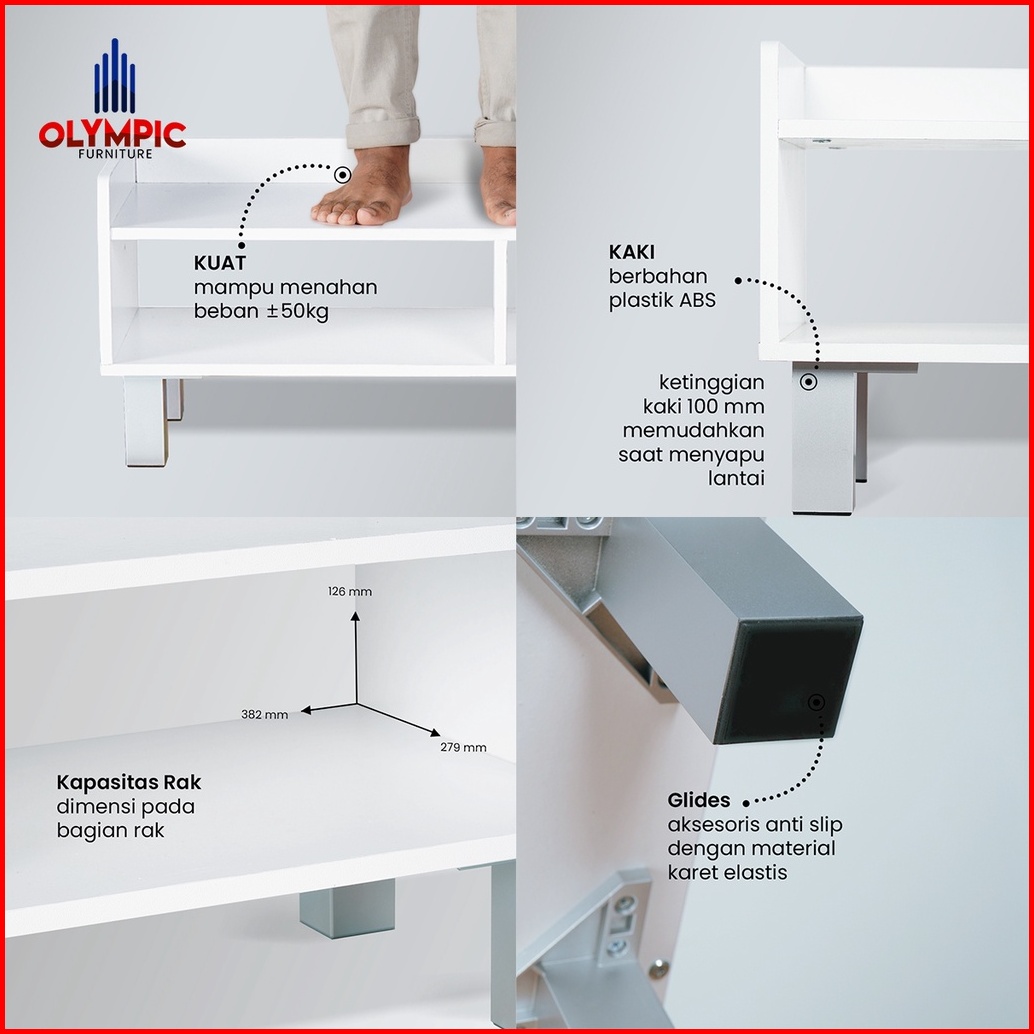 OLYMPIC
FURNITURE

KUAT
mampu menahan beban ±50kg

KAKI
berbahan plastik ABS

ketinggian kaki 100 mm memudahkan saat menyapu lantai

126 mm
382 mm
279 mm

Kapasitas Rak
dimensi pada bagian rak

Glides
aksesoris anti slip dengan material karet elastis