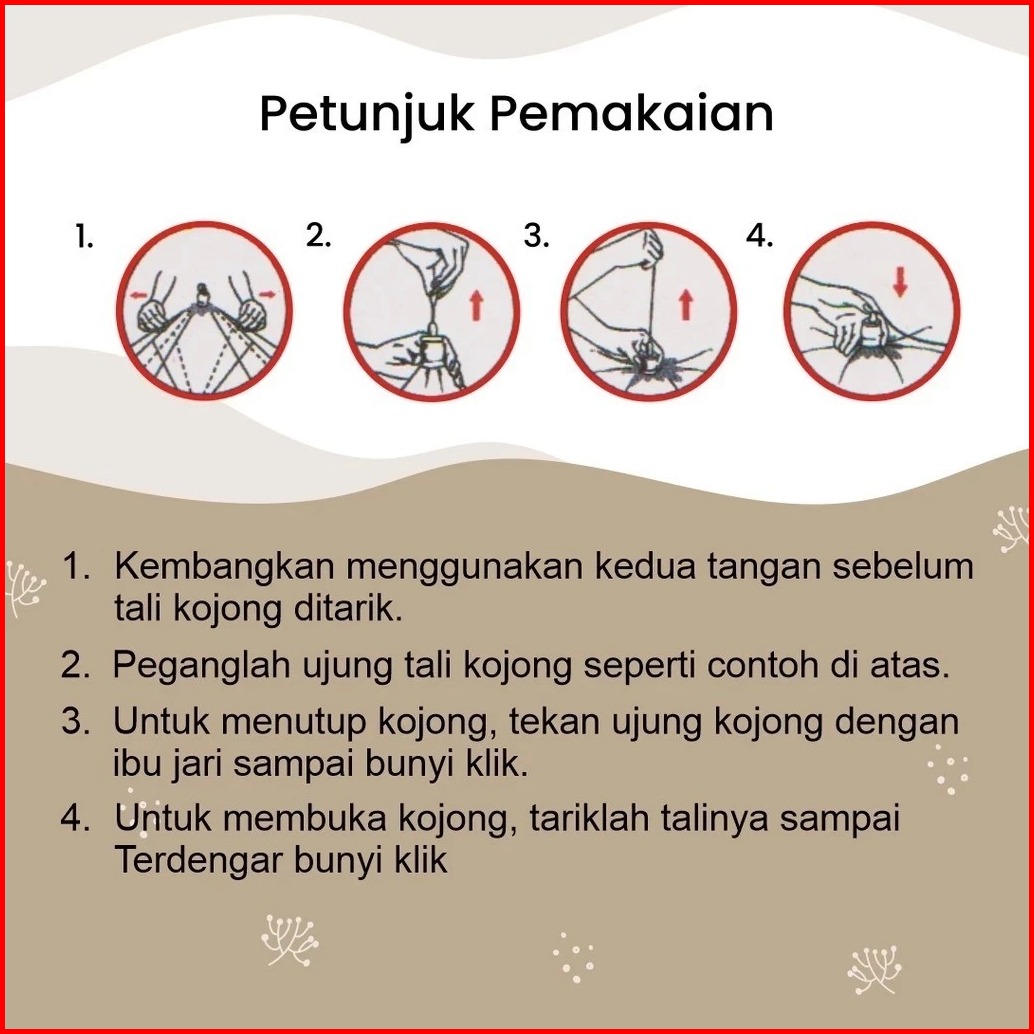 Petunjuk Pemakaian

1.

2.

3.

4.

1. Kembangkan menggunakan kedua tangan sebelum tali kojong ditarik.

2. Peganglah ujung tali kojong seperti contoh di atas.

3. Untuk menutup kojong, tekan ujung kojong dengan ibu jari sampai bunyi klik.

4. Untuk membuka kojong, tariklah talinya sampai Terdengar bunyi klik