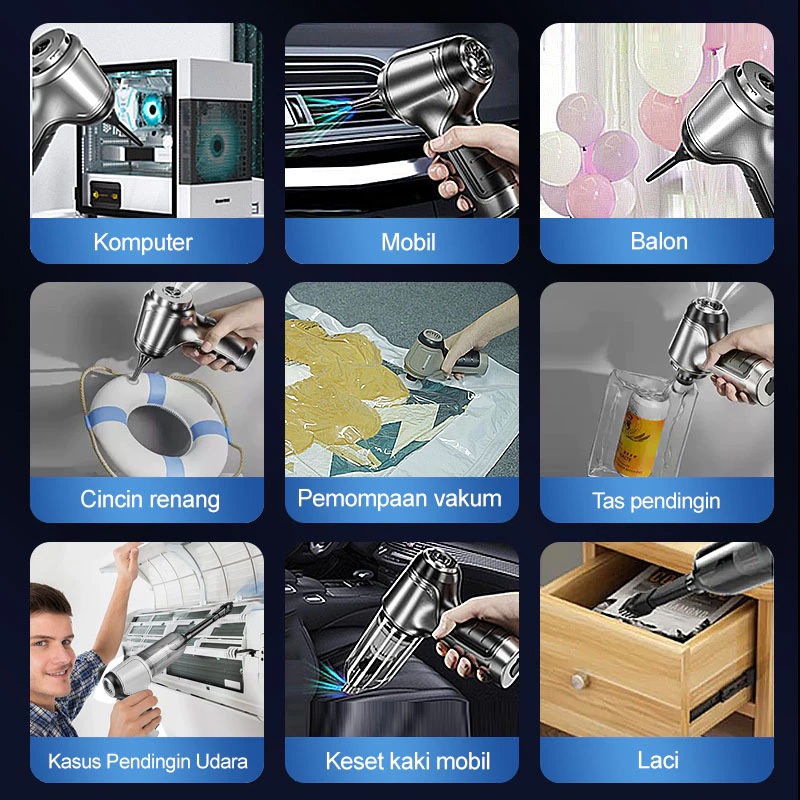 Komputer

Mobil

Balon

Cincin renang

Pemompaan vakum

Tas pendingin

Kasus Pendingin Udara

Keset kaki mobil

Laci