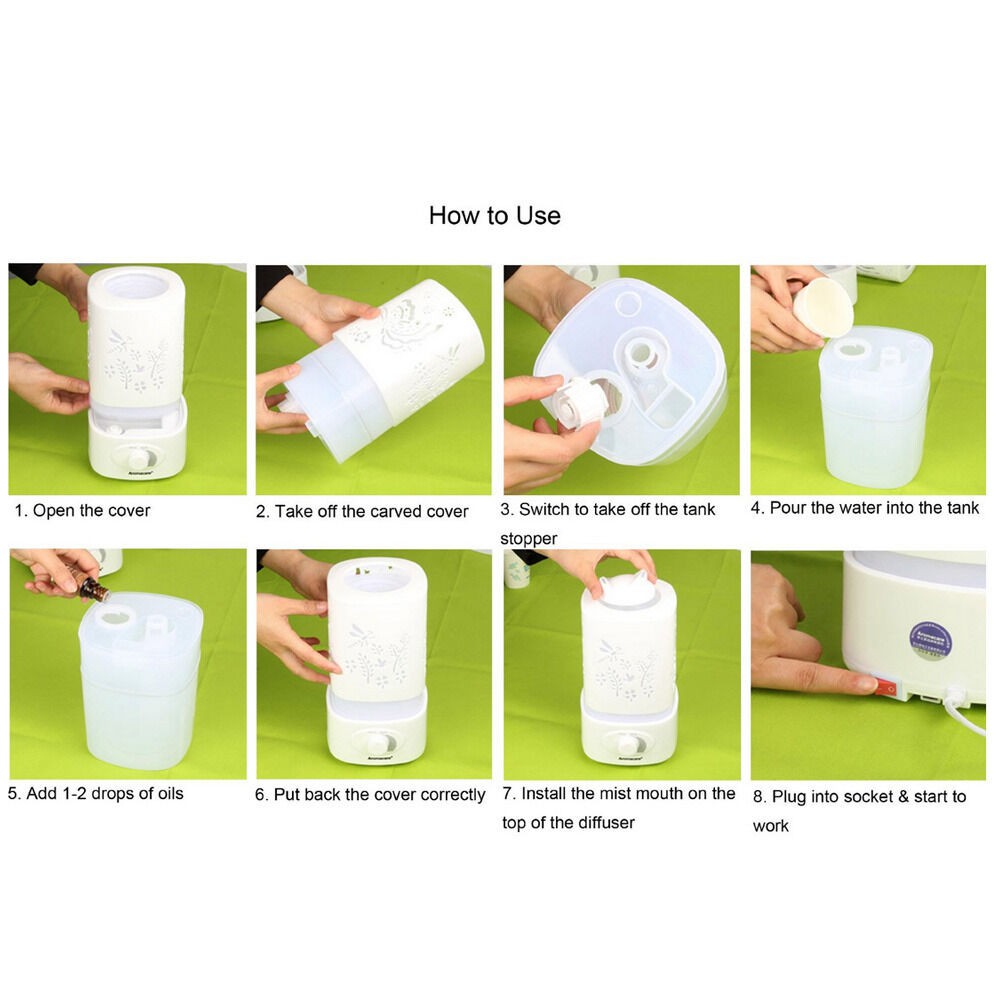 How to Use

1. Open the cover

2. Take off the carved cover

3. Switch to take off the tank stopper

4. Pour the water into the tank

5. Add 1-2 drops of oils

6. Put back the cover correctly

7. Install the mist mouth on the top of the diffuser

8. Plug into socket & start to work