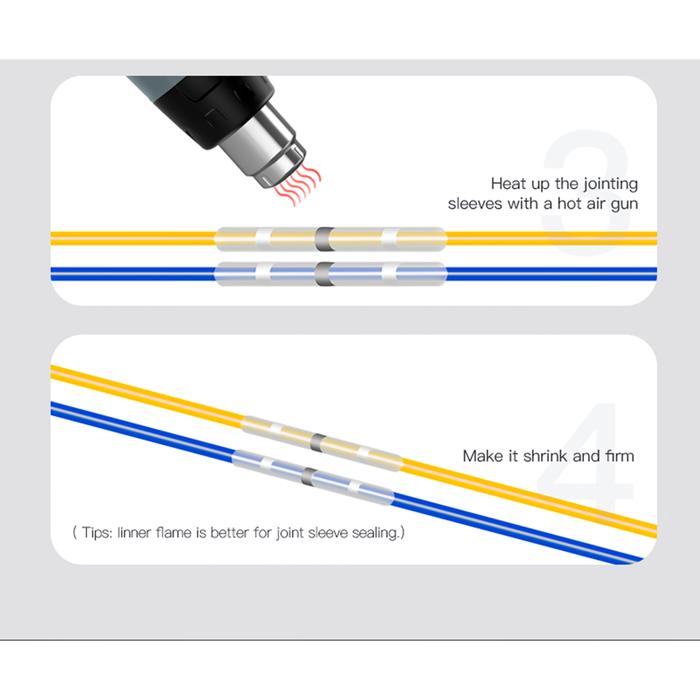 3

Heat up the jointing sleeves with a hot air gun

4

Make it shrink and firm

( Tips: linner flame is better for joint sleeve sealing.)