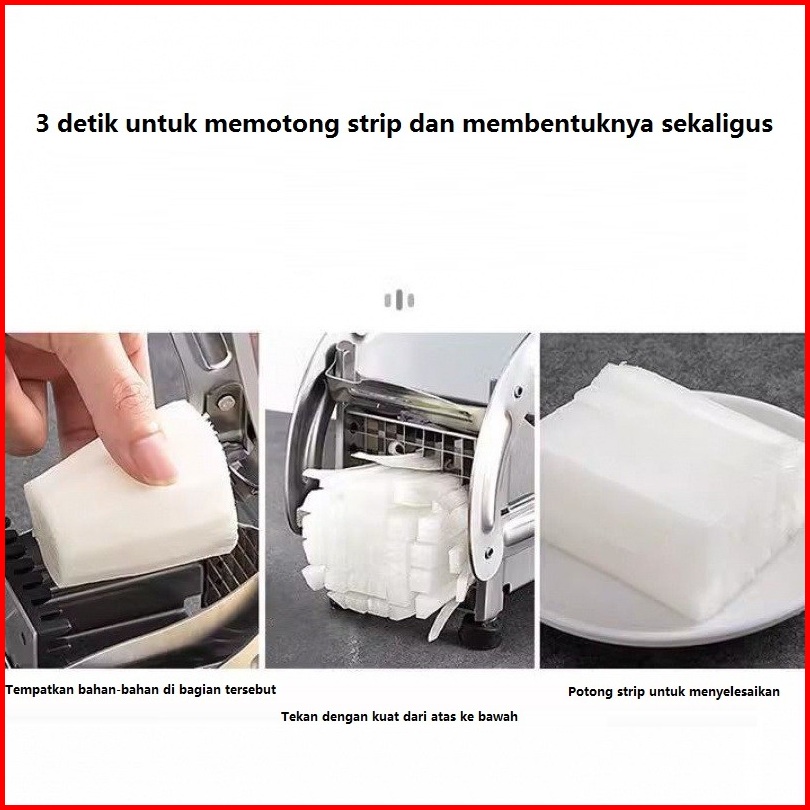 3 detik untuk memotong strip dan membentuknya sekaligus

Tempatkan bahan-bahan di bagian tersebut

Tekan dengan kuat dari atas ke bawah

Potong strip untuk menyelesaikan