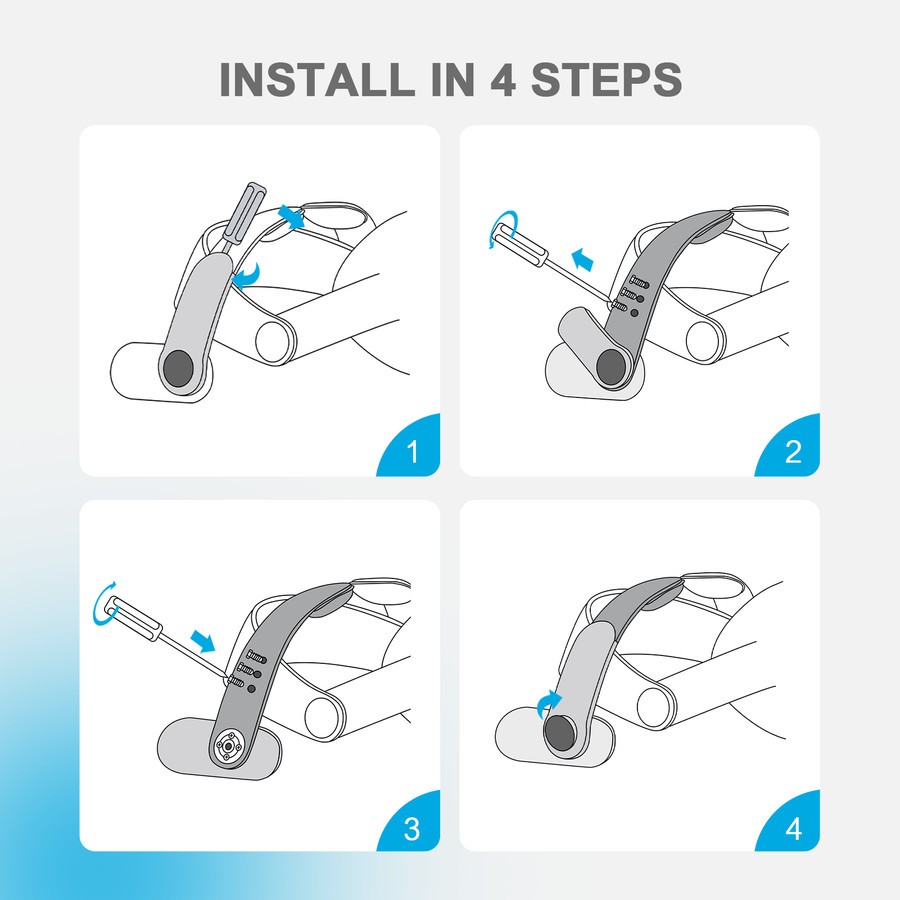 INSTALL IN 4 STEPS

1

2

3

4