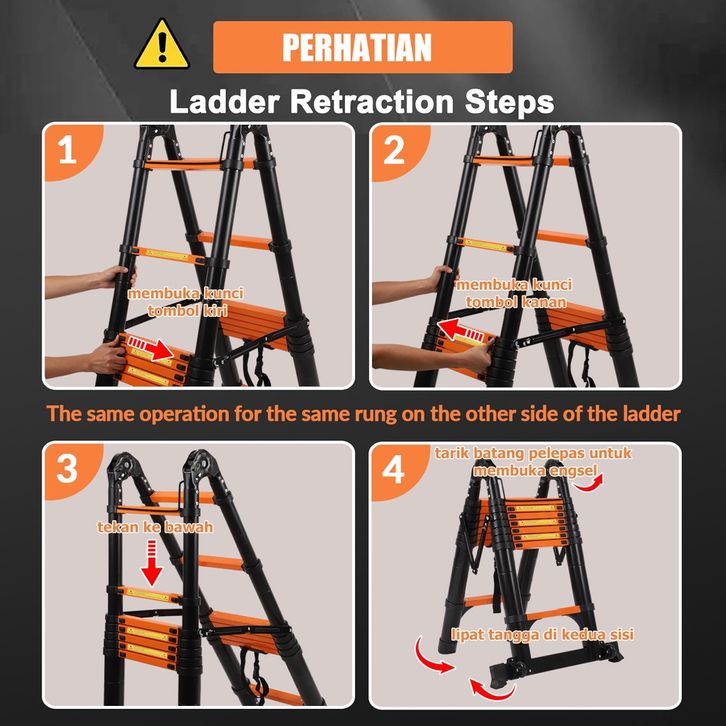 PERHATIAN

Ladder Retraction Steps

1

membuka kunci tombol kiri

2

membuka kunci tombol kanan

The same operation for the same rung on the other side of the ladder

3

tekan ke bawah

4

tarik batang pelepas untuk membuka engsel

lipat tangga di kedua sisi