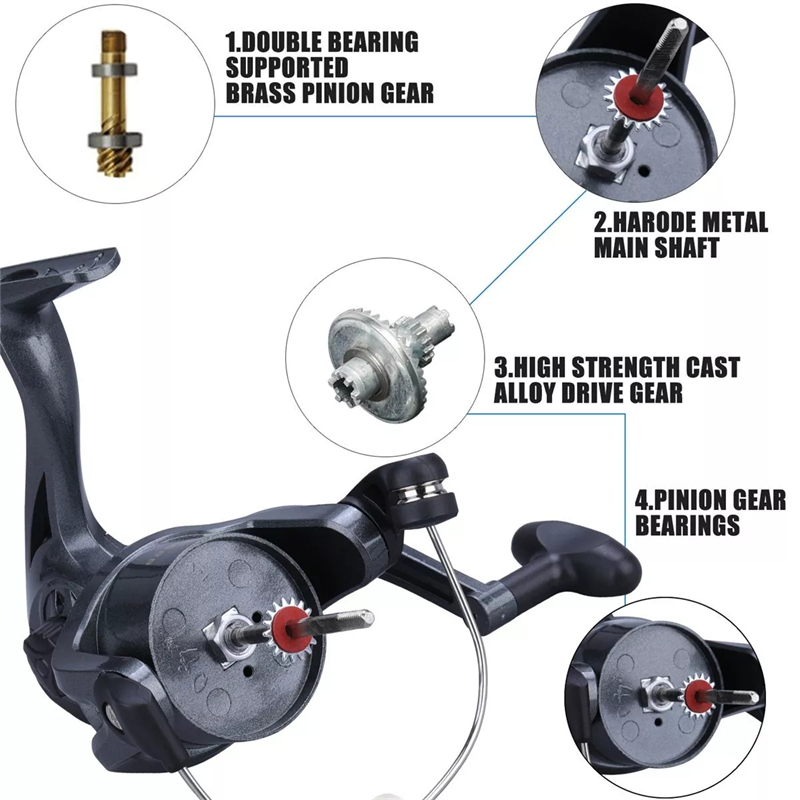 1.DOUBLE BEARING SUPPORTED BRASS PINION GEAR

2.HARODE METAL MAIN SHAFT

3.HIGH STRENGTH CAST ALLOY DRIVE GEAR

4.PINION GEAR BEARINGS