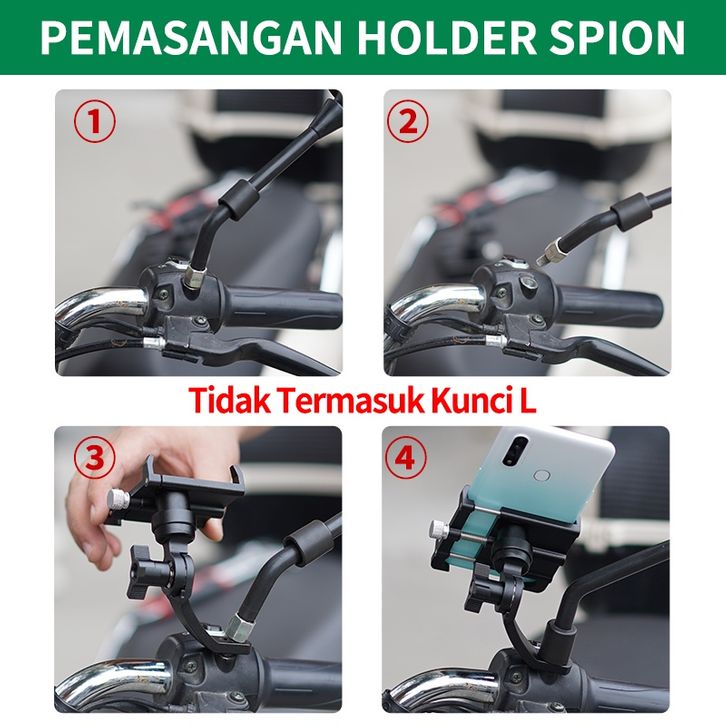 PEMASANGAN HOLDER SPION

1

2

Tidak Termasuk Kunci L

3

4