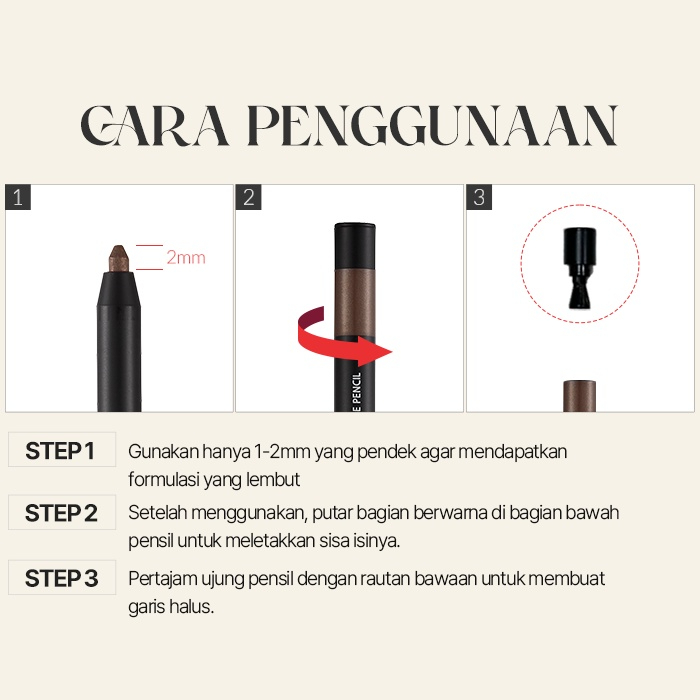 CARA PENGGUNAAN

1

2mm

2

E PENCIL

3

STEP 1 Gunakan hanya 1-2mm yang pendek agar mendapatkan formulasi yang lembut

STEP 2 Setelah menggunakan, putar bagian berwarna di bagian bawah pensil untuk meletakkan sisa isinya.

STEP 3 Pertajam ujung pensil dengan rautan bawaan untuk membuat garis halus.