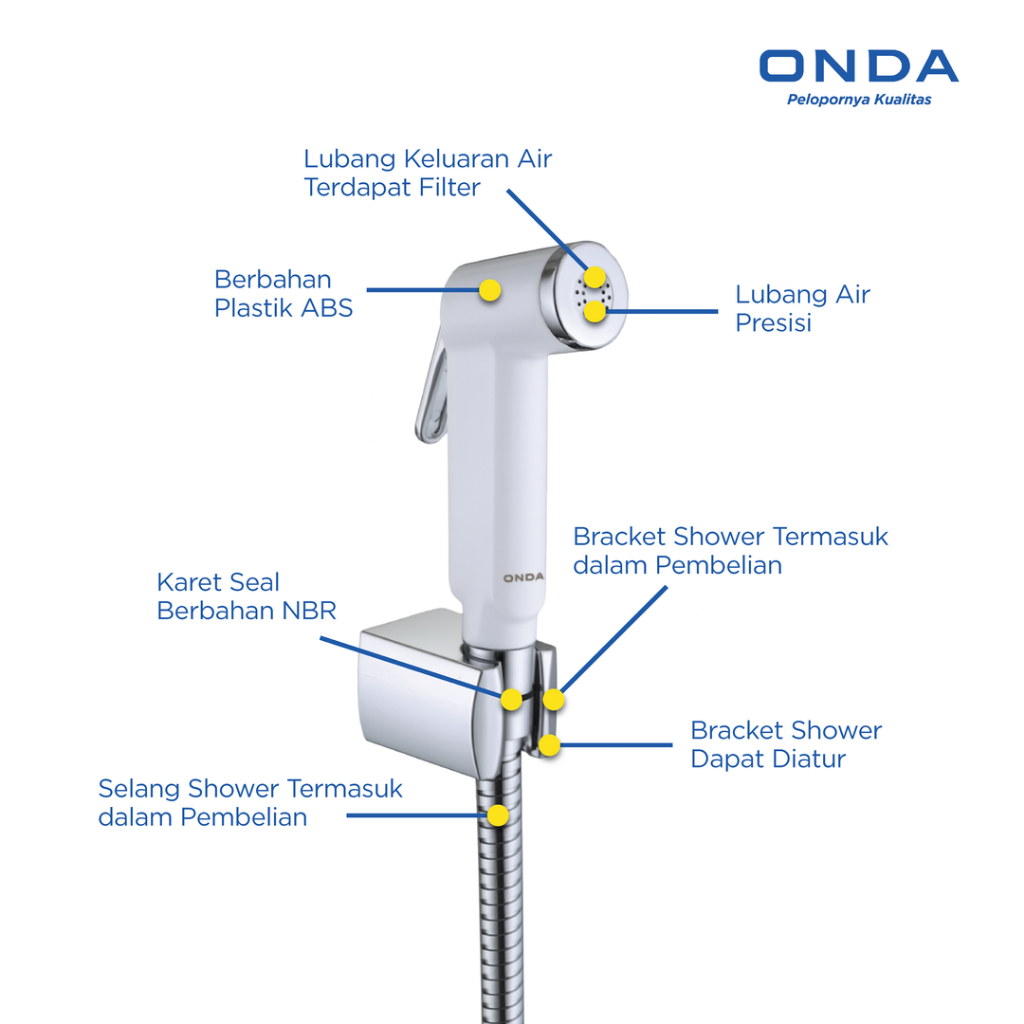 ONDA
Pelopornya Kualitas

Lubang Keluaran Air
Terdapat Filter

Berbahan
Plastik ABS

Lubang Air
Presisi

ONDA

Bracket Shower Termasuk
dalam Pembelian

Karet Seal
Berbahan NBR

Bracket Shower
Dapat Diatur

Selang Shower Termasuk
dalam Pembelian