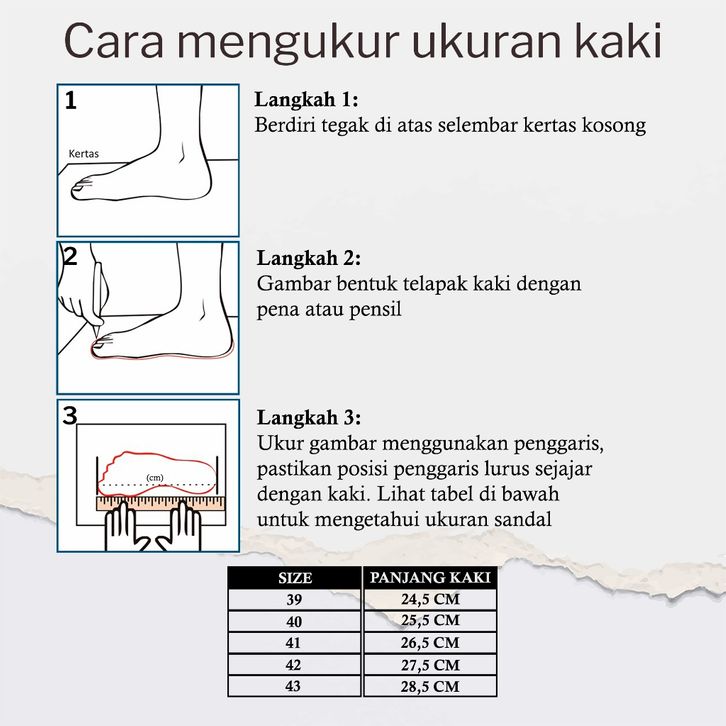 Cara mengukur ukuran kaki

1

Kertas

Langkah 1:
Berdiri tegak di atas selembar kertas kosong

2

Langkah 2:
Gambar bentuk telapak kaki dengan pena atau pensil

3

(cm)

Langkah 3:
Ukur gambar menggunakan penggaris, pastikan posisi penggaris lurus sejajar dengan kaki. Lihat tabel di bawah untuk mengetahui ukuran sandal

| SIZE | PANJANG KAKI |
|---|---|
| 39 | 24,5 CM |
| 40 | 25,5 CM |
| 41 | 26,5 CM |
| 42 | 27,5 CM |
| 43 | 28,5 CM |