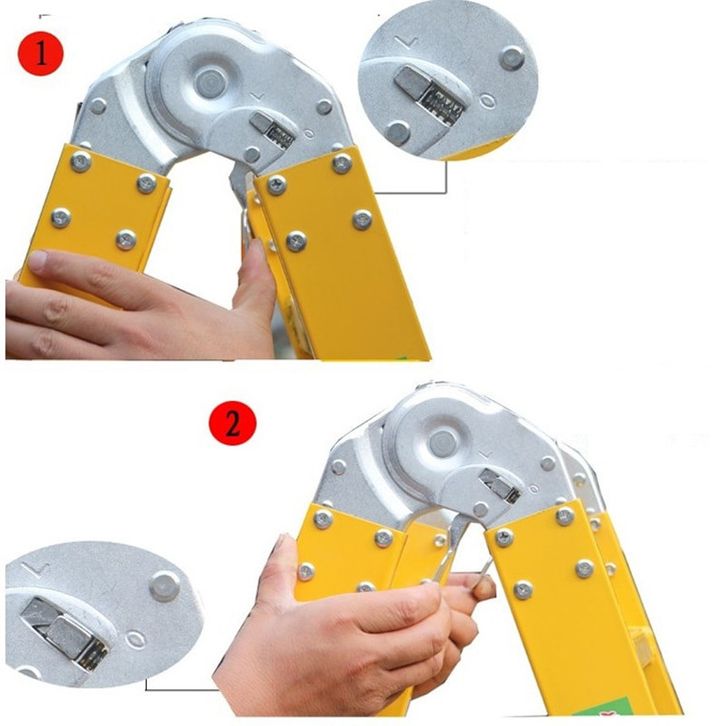 1

2