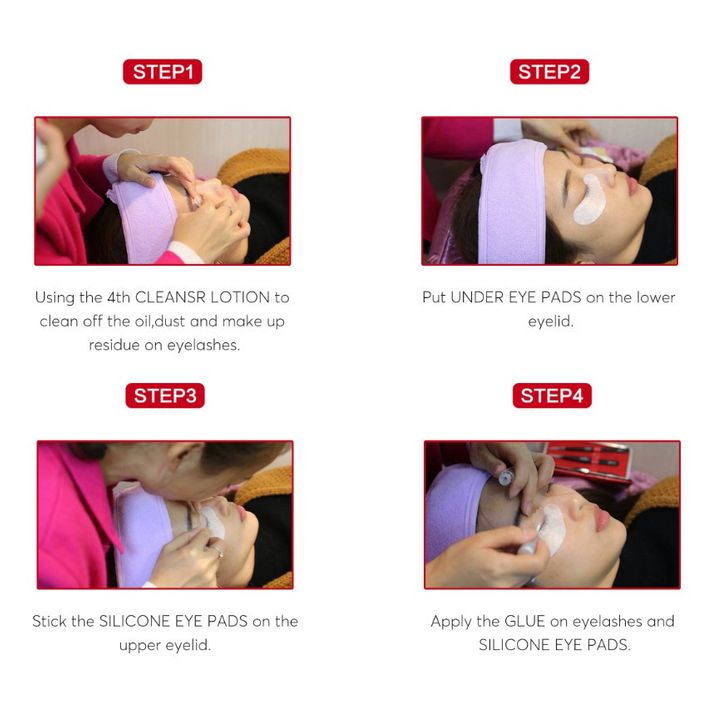 STEP1

Using the 4th CLEANSR LOTION to clean off the oil,dust and make up residue on eyelashes.

STEP2

Put UNDER EYE PADS on the lower eyelid.

STEP3

Stick the SILICONE EYE PADS on the upper eyelid.

STEP4

Apply the GLUE on eyelashes and SILICONE EYE PADS.