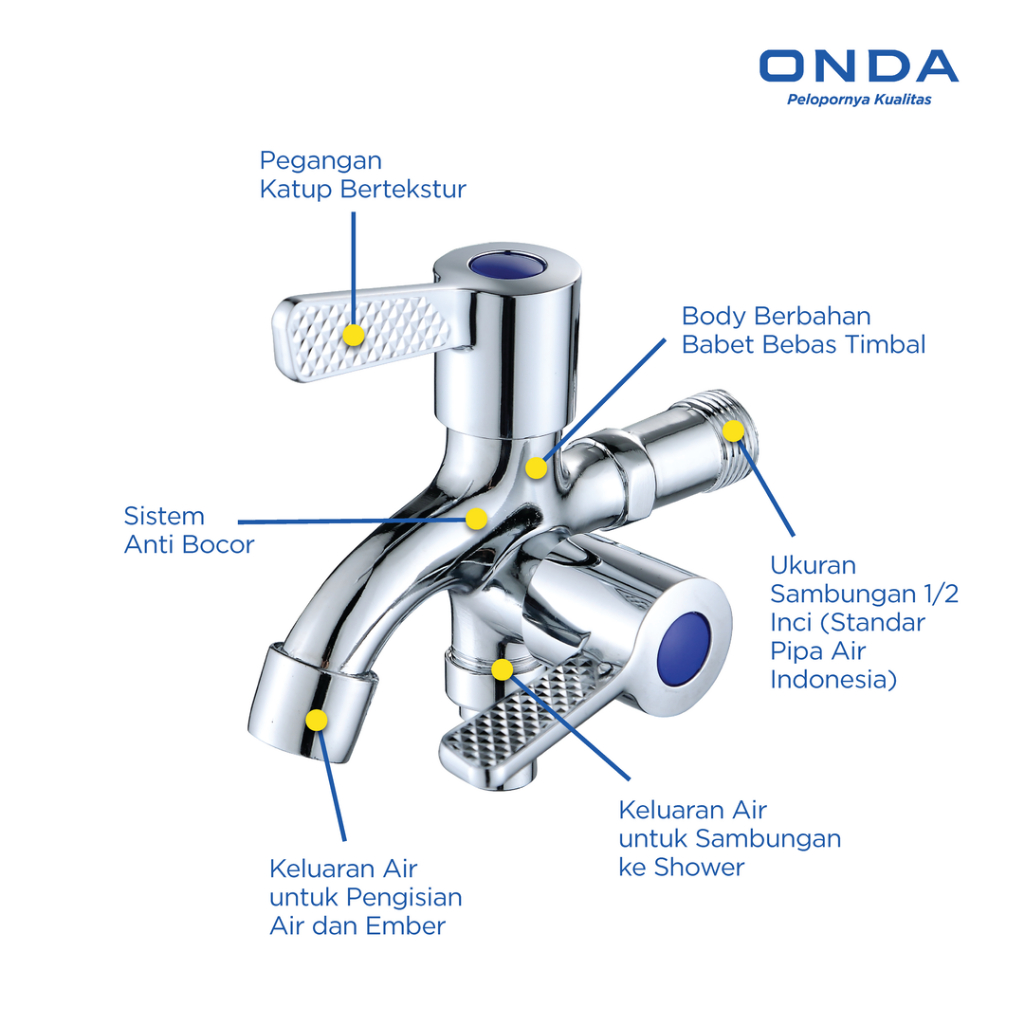 ONDA
Pelopornya Kualitas

Pegangan
Katup Bertekstur

Body Berbahan
Babet Bebas Timbal

Sistem
Anti Bocor

Ukuran
Sambungan 1/2
Inci (Standar
Pipa Air
Indonesia)

Keluaran Air
untuk Sambungan
ke Shower

Keluaran Air
untuk Pengisian
Air dan Ember