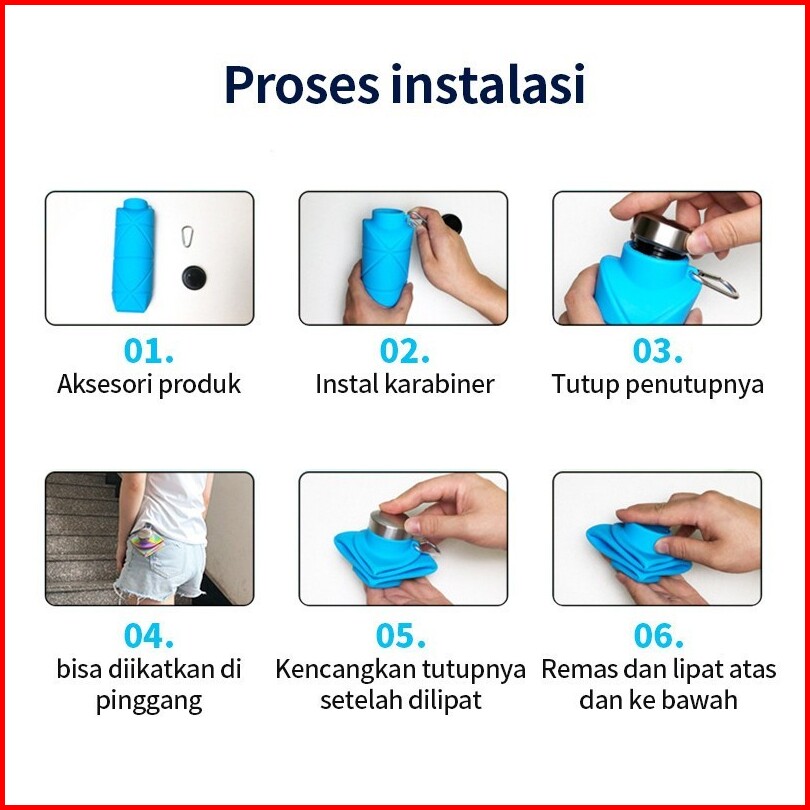 Proses instalasi

01.
Aksesori produk

02.
Instal karabiner

03.
Tutup penutupnya

04.
bisa diikatkan di pinggang

05.
Kencangkan tutupnya setelah dilipat

06.
Remas dan lipat atas dan ke bawah