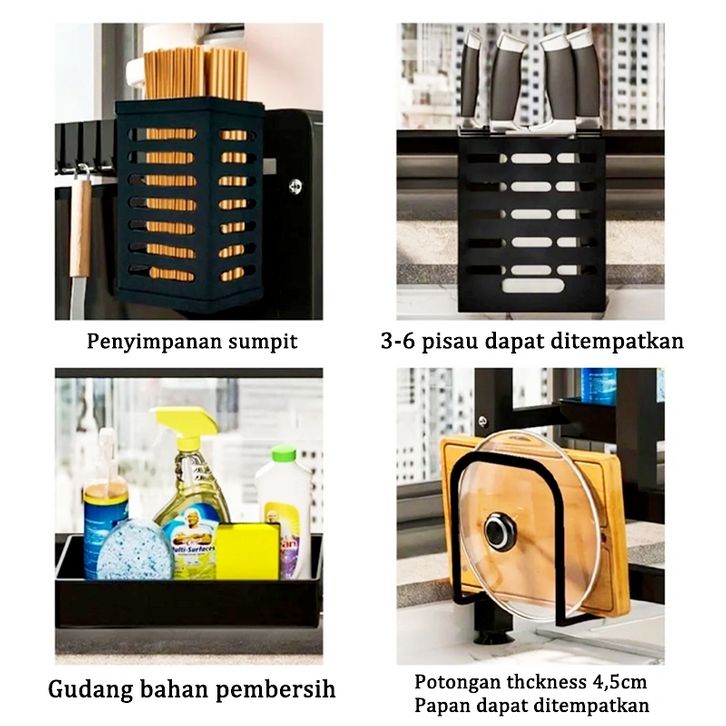 Penyimpanan sumpit

3-6 pisau dapat ditempatkan

Multi-Surfaces

Gudang bahan pembersih

Potongan thckness 4,5cm
Papan dapat ditempatkan