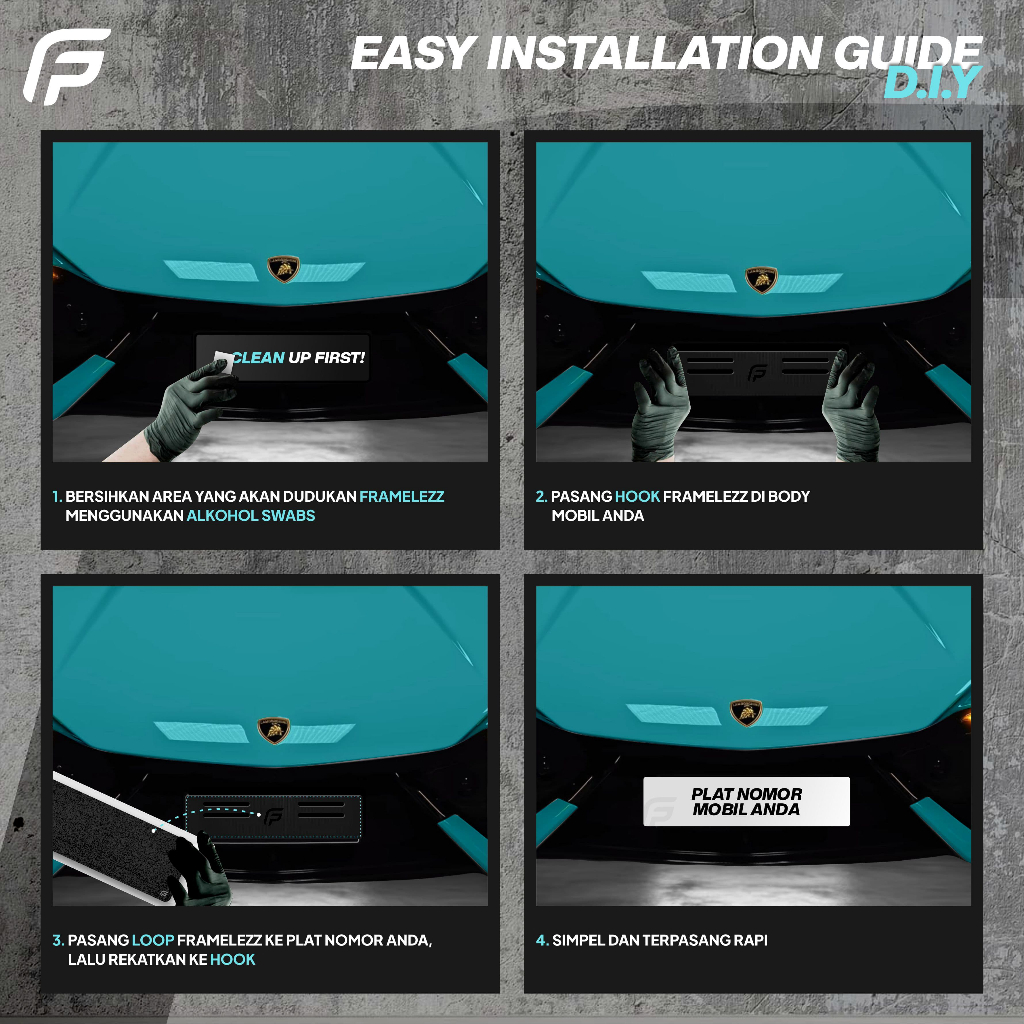 EASY INSTALLATION GUIDE
D.I.Y

CLEAN UP FIRST!

1. BERSIHKAN AREA YANG AKAN DUDUKAN FRAMELEZZ MENGGUNAKAN ALKOHOL SWABS

2. PASANG HOOK FRAMELEZZ DI BODY MOBIL ANDA

3. PASANG LOOP FRAMELEZZ KE PLAT NOMOR ANDA, LALU REKATKAN KE HOOK

PLAT NOMOR MOBIL ANDA

4. SIMPEL DAN TERPASANG RAPI