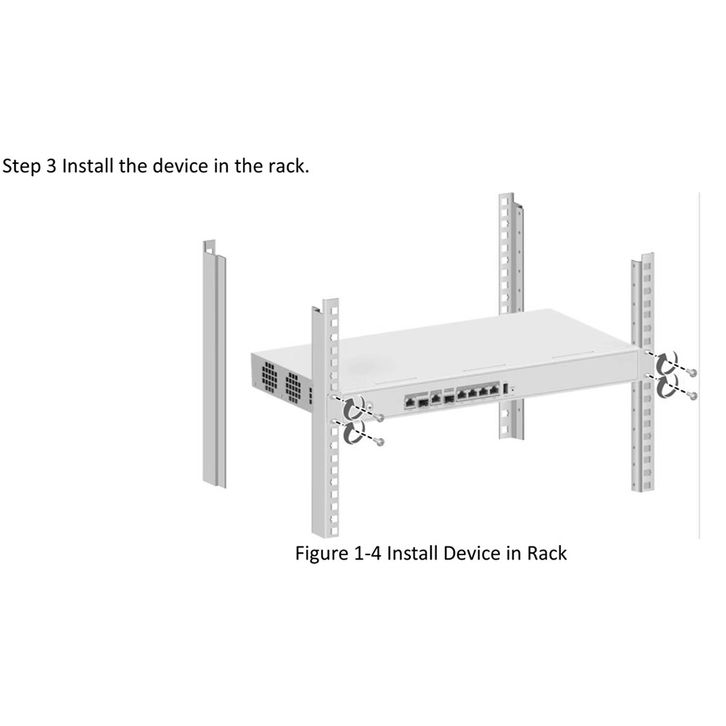 Step 3 Install the device in the rack.

Figure 1-4 Install Device in Rack