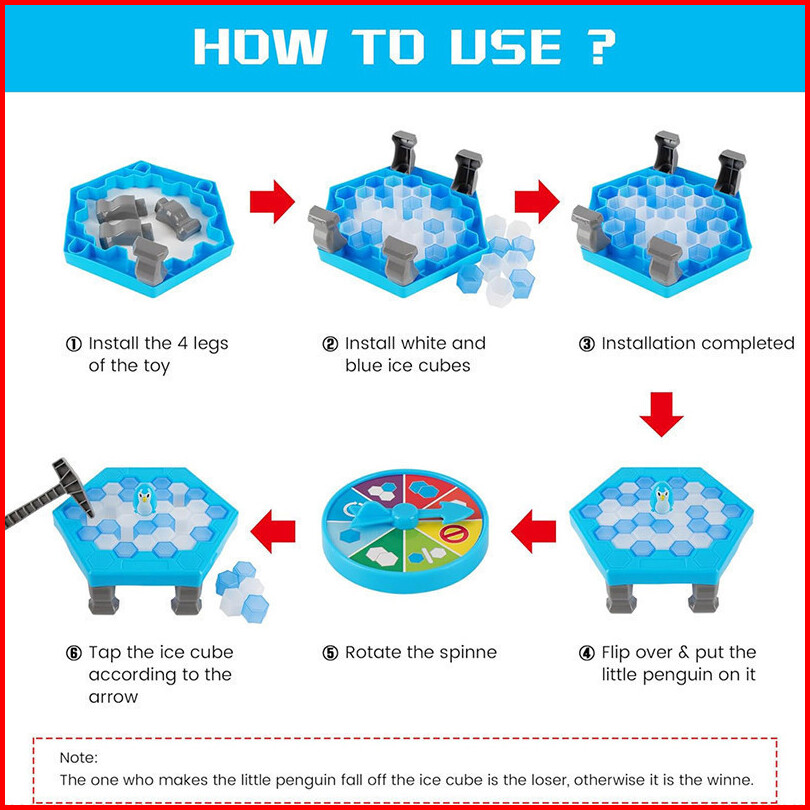 HOW TO USE ?

① Install the 4 legs of the toy

② Install white and blue ice cubes

③ Installation completed

④ Flip over & put the little penguin on it

⑤ Rotate the spinne

⑥ Tap the ice cube according to the arrow

Note:
The one who makes the little penguin fall off the ice cube is the loser, otherwise it is the winne.