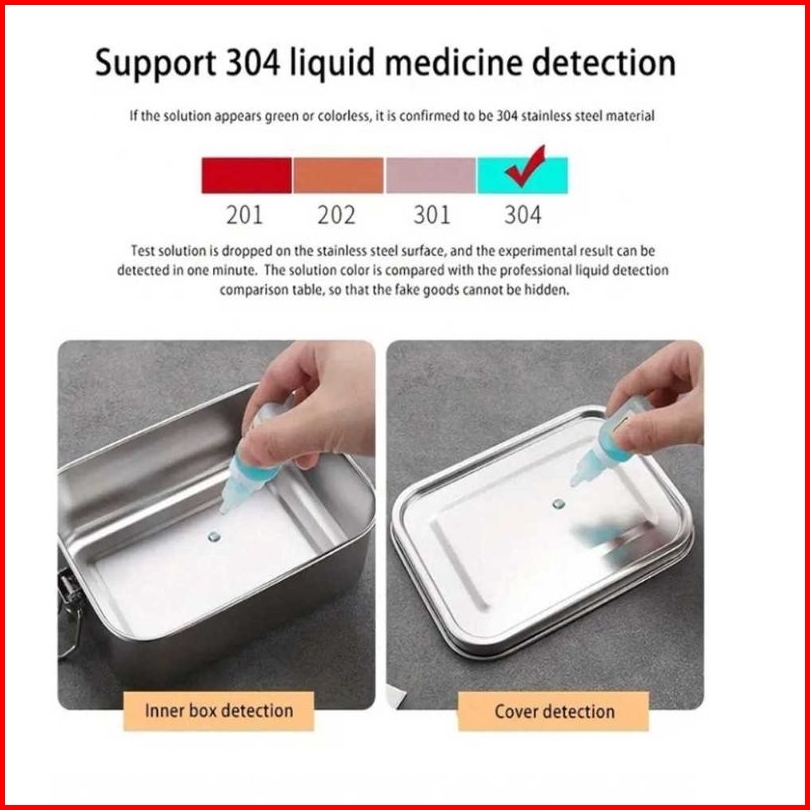 Support 304 liquid medicine detection

If the solution appears green or colorless, it is confirmed to be 304 stainless steel material

201 202 301 304

Test solution is dropped on the stainless steel surface, and the experimental result can be detected in one minute. The solution color is compared with the professional liquid detection comparison table, so that the fake goods cannot be hidden.

Inner box detection

Cover detection