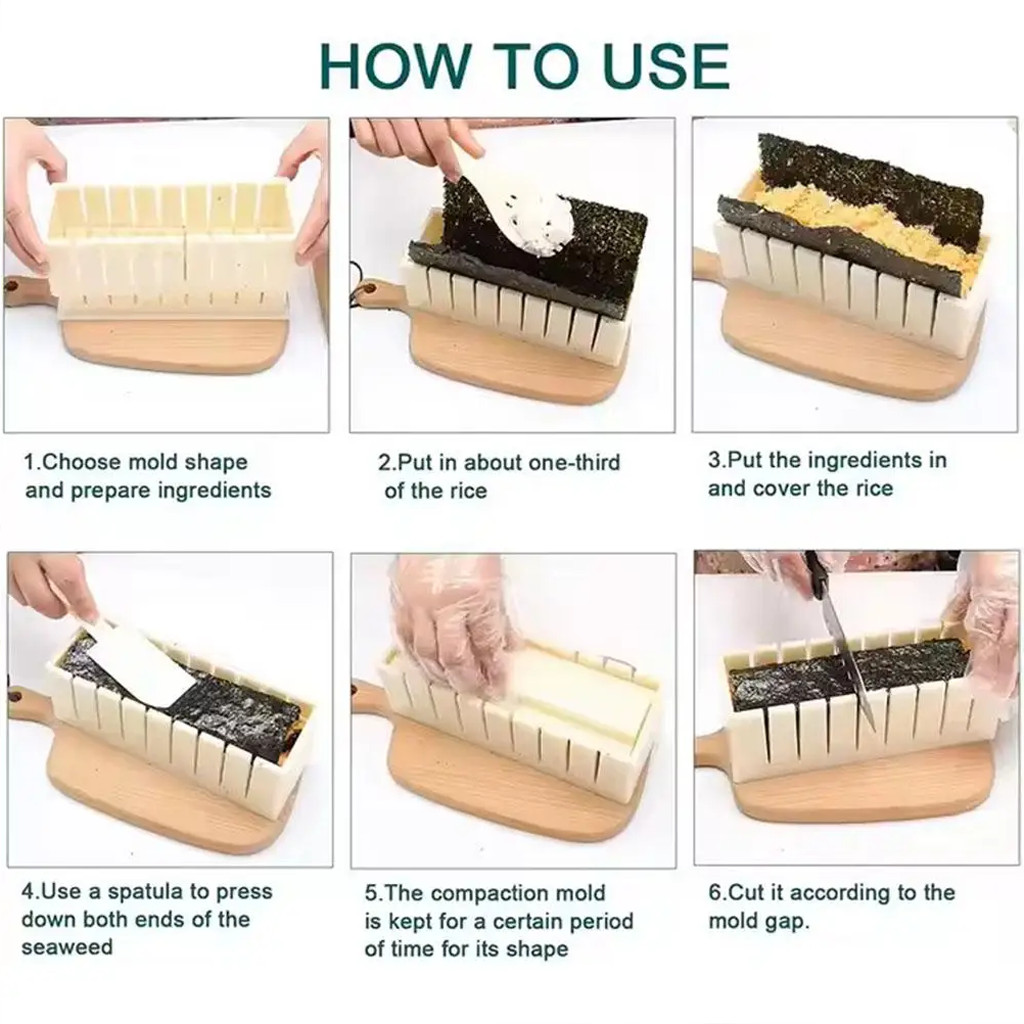 HOW TO USE

1.Choose mold shape and prepare ingredients

2.Put in about one-third of the rice

3.Put the ingredients in and cover the rice

4.Use a spatula to press down both ends of the seaweed

5.The compaction mold is kept for a certain period of time for its shape

6.Cut it according to the mold gap.