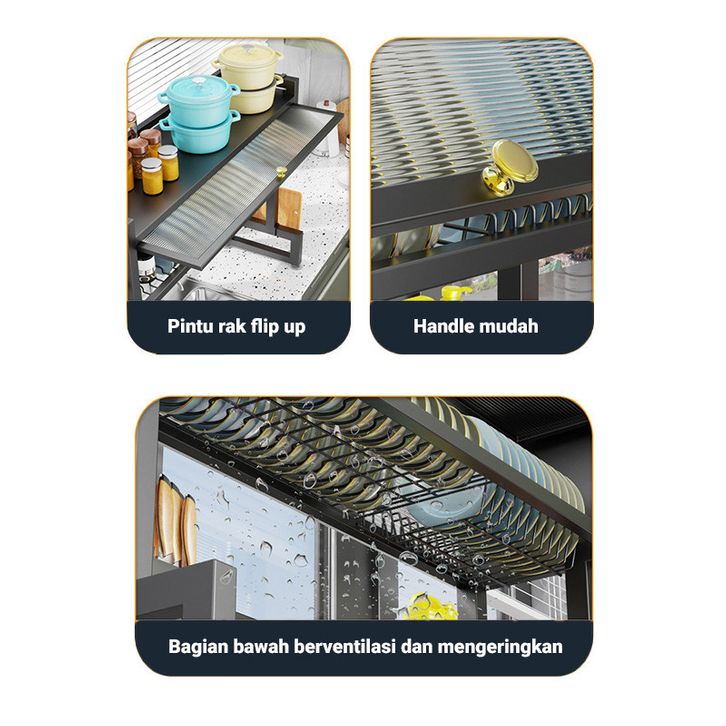 Pintu rak flip up

Handle mudah

Bagian bawah berventilasi dan mengeringkan