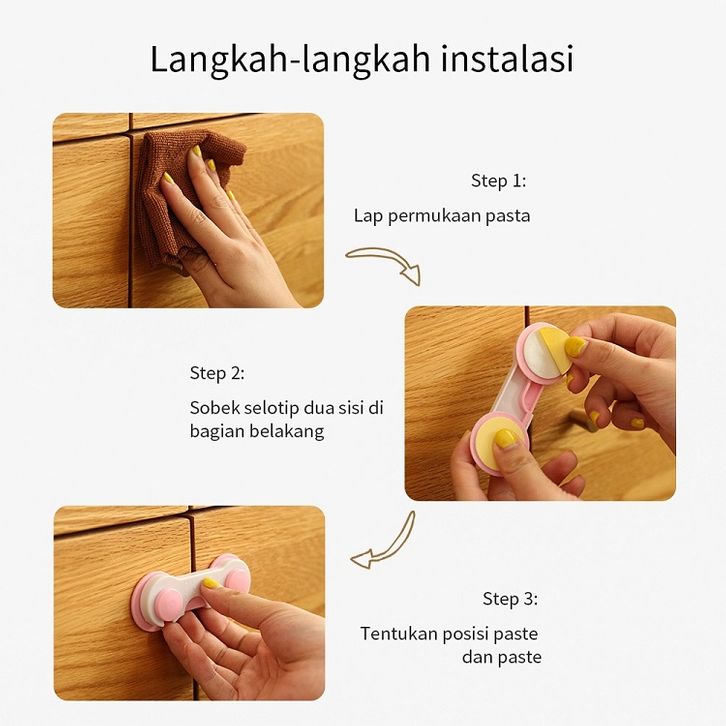 Langkah-langkah instalasi

Step 1:

Lap permukaan pasta

Step 2:

Sobek selotip dua sisi di bagian belakang

Step 3:

Tentukan posisi paste dan paste