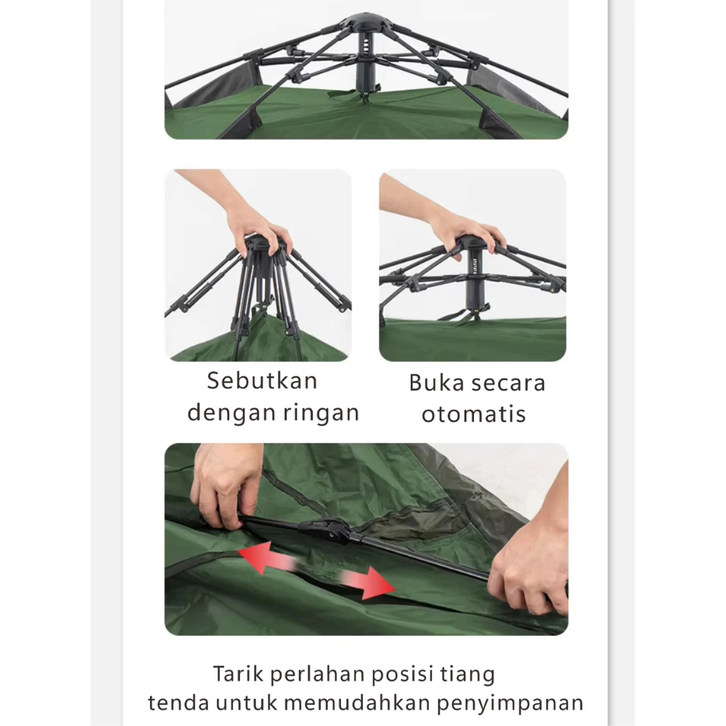 Sebutkan dengan ringan

Buka secara otomatis

Tarik perlahan posisi tiang tenda untuk memudahkan penyimpanan