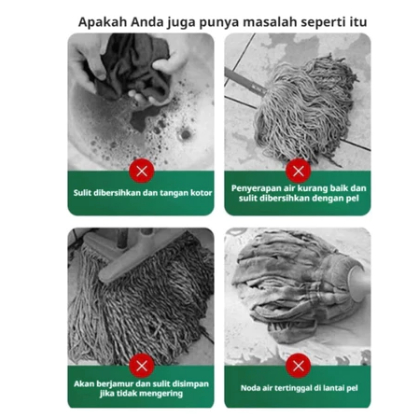 Apakah Anda juga punya masalah seperti itu

Sulit dibersihkan dan tangan kotor

Penyerapan air kurang baik dan sulit dibersihkan dengan pel

Akan berjamur dan sulit disimpan jika tidak mengering

Noda air tertinggal di lantai pel