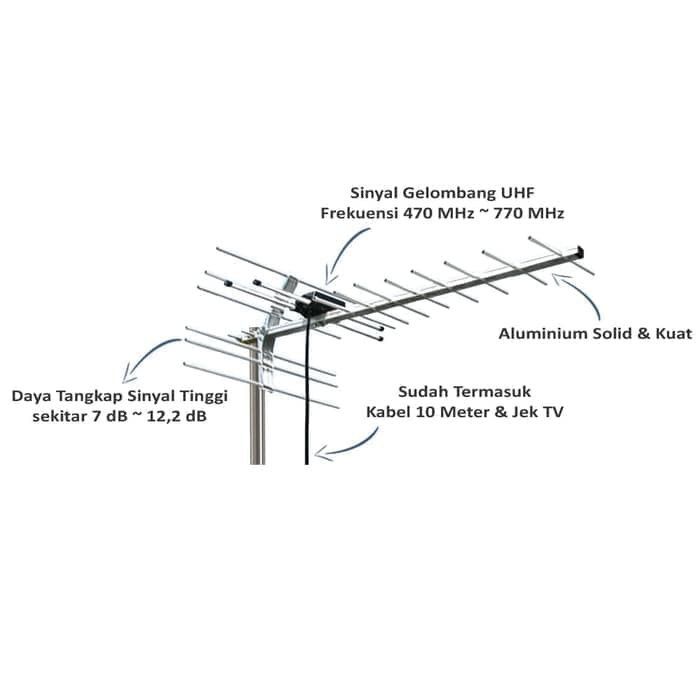 Sinyal Gelombang UHF
Frekuensi 470 MHz ~ 770 MHz

Aluminium Solid & Kuat

Daya Tangkap Sinyal Tinggi
sekitar 7 dB ~ 12,2 dB

Sudah Termasuk
Kabel 10 Meter & Jek TV