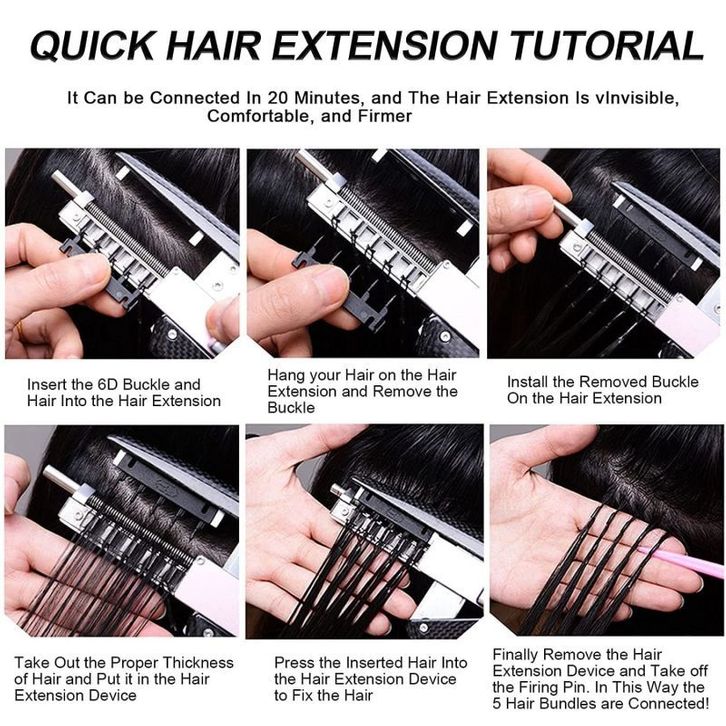 QUICK HAIR EXTENSION TUTORIAL

It Can be Connected In 20 Minutes, and The Hair Extension Is vInvisible, Comfortable, and Firmer

Insert the 6D Buckle and Hair Into the Hair Extension

Hang your Hair on the Hair Extension and Remove the Buckle

Install the Removed Buckle On the Hair Extension

Take Out the Proper Thickness of Hair and Put it in the Hair Extension Device

Press the Inserted Hair Into the Hair Extension Device to Fix the Hair

Finally Remove the Hair Extension Device and Take off the Firing Pin. In This Way the 5 Hair Bundles are Connected!