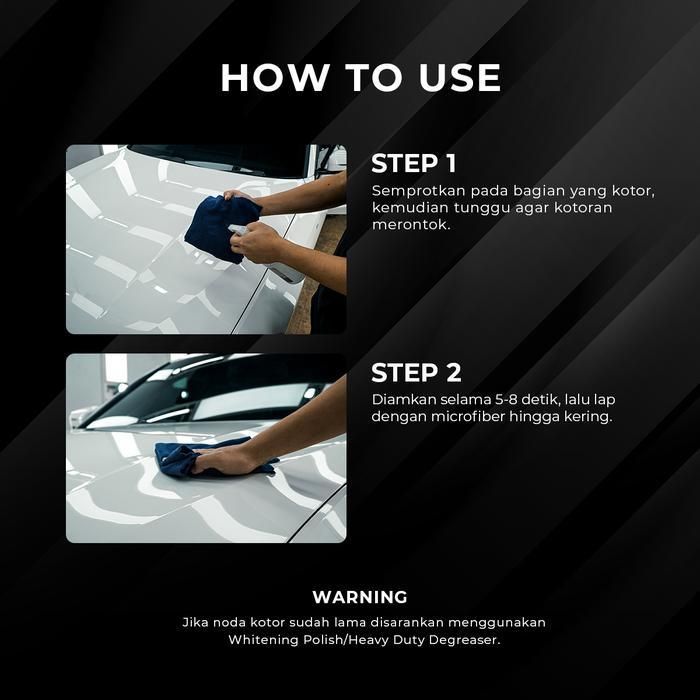 HOW TO USE

STEP 1
Semprotkan pada bagian yang kotor, kemudian tunggu agar kotoran merontok.

STEP 2
Diamkan selama 5-8 detik, lalu lap dengan microfiber hingga kering.

WARNING
Jika noda kotor sudah lama disarankan menggunakan Whitening Polish/Heavy Duty Degreaser.