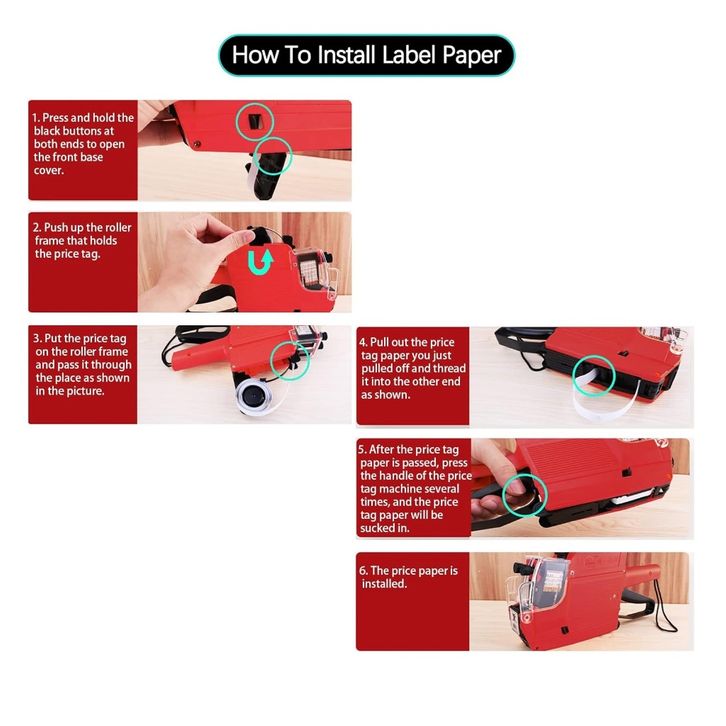 How To Install Label Paper

1. Press and hold the black buttons at both ends to open the front base cover.

2. Push up the roller frame that holds the price tag.

3. Put the price tag on the roller frame and pass it through the place as shown in the picture.

4. Pull out the price tag paper you just pulled off and thread it into the other end as shown.

5. After the price tag paper is passed, press the handle of the price tag machine several times, and the price tag paper will be sucked in.

6. The price paper is installed.