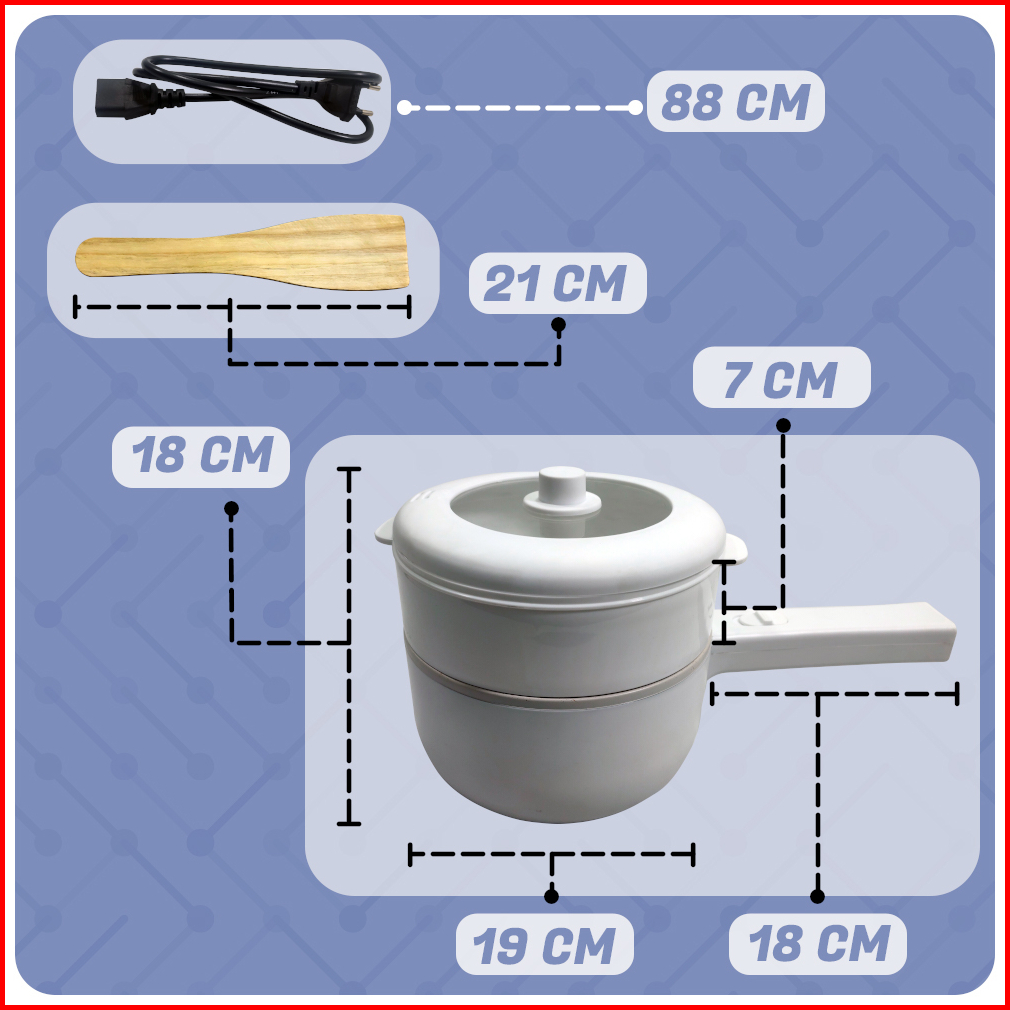 88 CM

21 CM

7 CM

18 CM

19 CM

18 CM