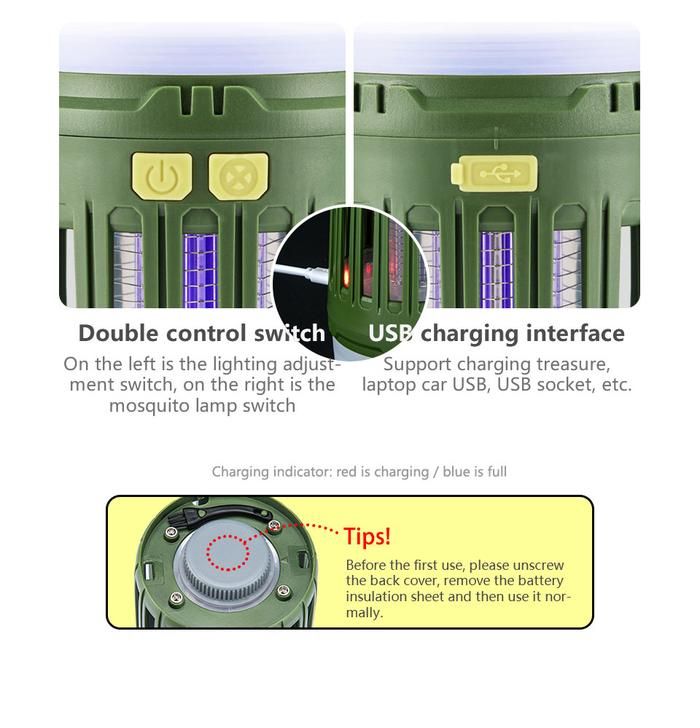 Double control switch

On the left is the lighting adjustment switch, on the right is the mosquito lamp switch

USB charging interface

Support charging treasure, laptop car USB, USB socket, etc.

Charging indicator: red is charging / blue is full

Tips!

Before the first use, please unscrew the back cover, remove the battery insulation sheet and then use it normally.