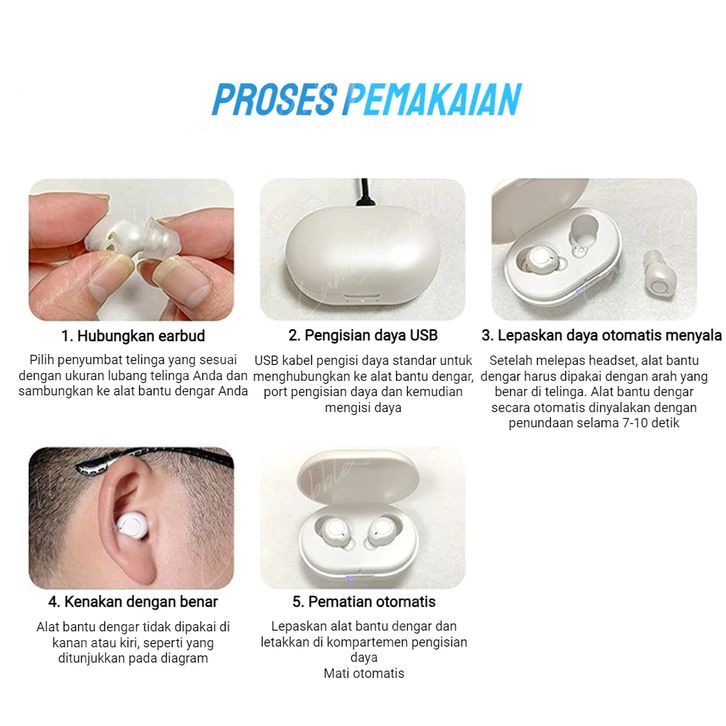 PROSES PEMAKAIAN

1. Hubungkan earbud

Pilih penyumbat telinga yang sesuai dengan ukuran lubang telinga Anda dan sambungkan ke alat bantu dengar Anda

2. Pengisian daya USB

USB kabel pengisi daya standar untuk menghubungkan ke alat bantu dengar, port pengisian daya dan kemudian mengisi daya

3. Lepaskan daya otomatis menyala

Setelah melepas headset, alat bantu dengar harus dipakai dengan arah yang benar di telinga. Alat bantu dengar secara otomatis dinyalakan dengan penundaan selama 7-10 detik

4. Kenakan dengan benar

Alat bantu dengar tidak dipakai di kanan atau kiri, seperti yang ditunjukkan pada diagram

5. Pematian otomatis

Lepaskan alat bantu dengar dan letakkan di kompartemen pengisian daya
Mati otomatis