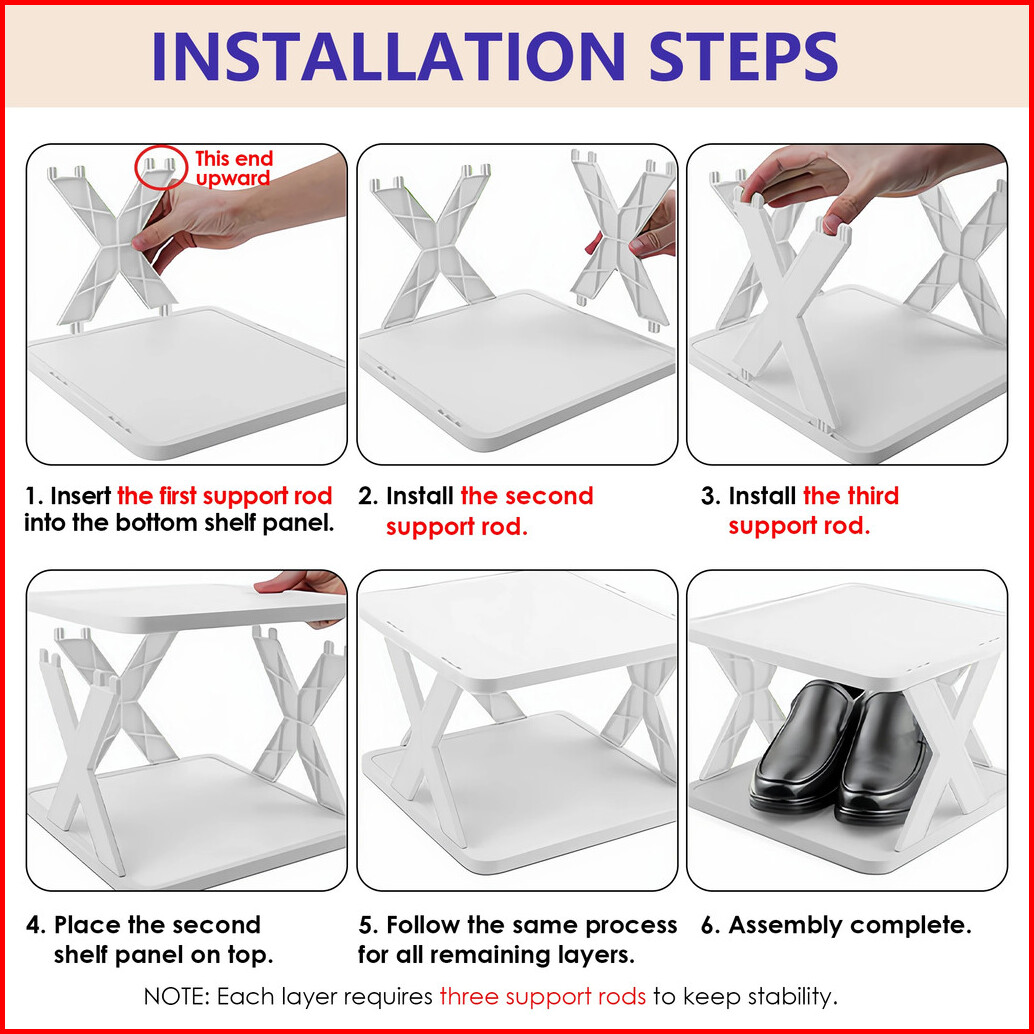 INSTALLATION STEPS

This end upward

1. Insert the first support rod into the bottom shelf panel.

2. Install the second support rod.

3. Install the third support rod.

4. Place the second shelf panel on top.

5. Follow the same process for all remaining layers.

6. Assembly complete.

NOTE: Each layer requires three support rods to keep stability.