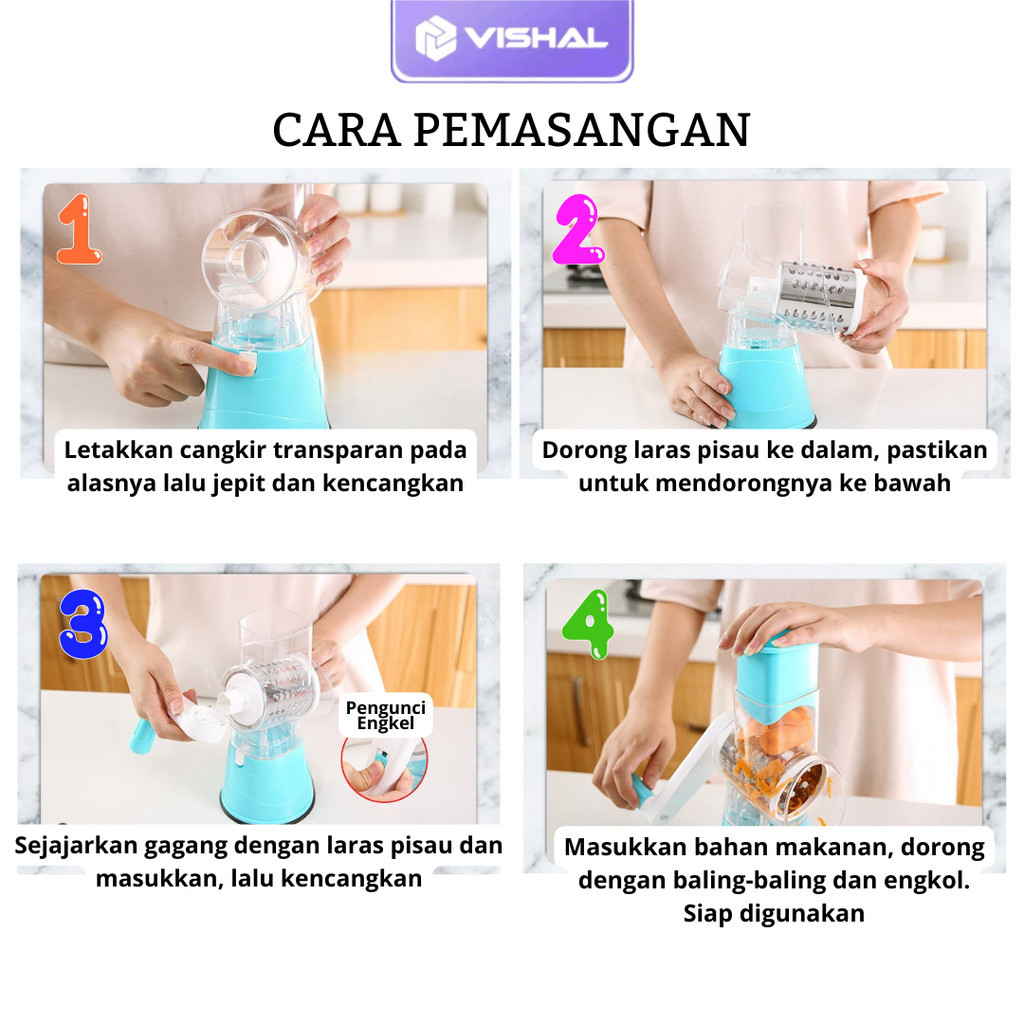 VISHAL

CARA PEMASANGAN

1

Letakkan cangkir transparan pada alasnya lalu jepit dan kencangkan

2

Dorong laras pisau ke dalam, pastikan untuk mendorongnya ke bawah

3

Pengunci Engkel

Sejajarkan gagang dengan laras pisau dan masukkan, lalu kencangkan

4

Masukkan bahan makanan, dorong dengan baling-baling dan engkol. Siap digunakan