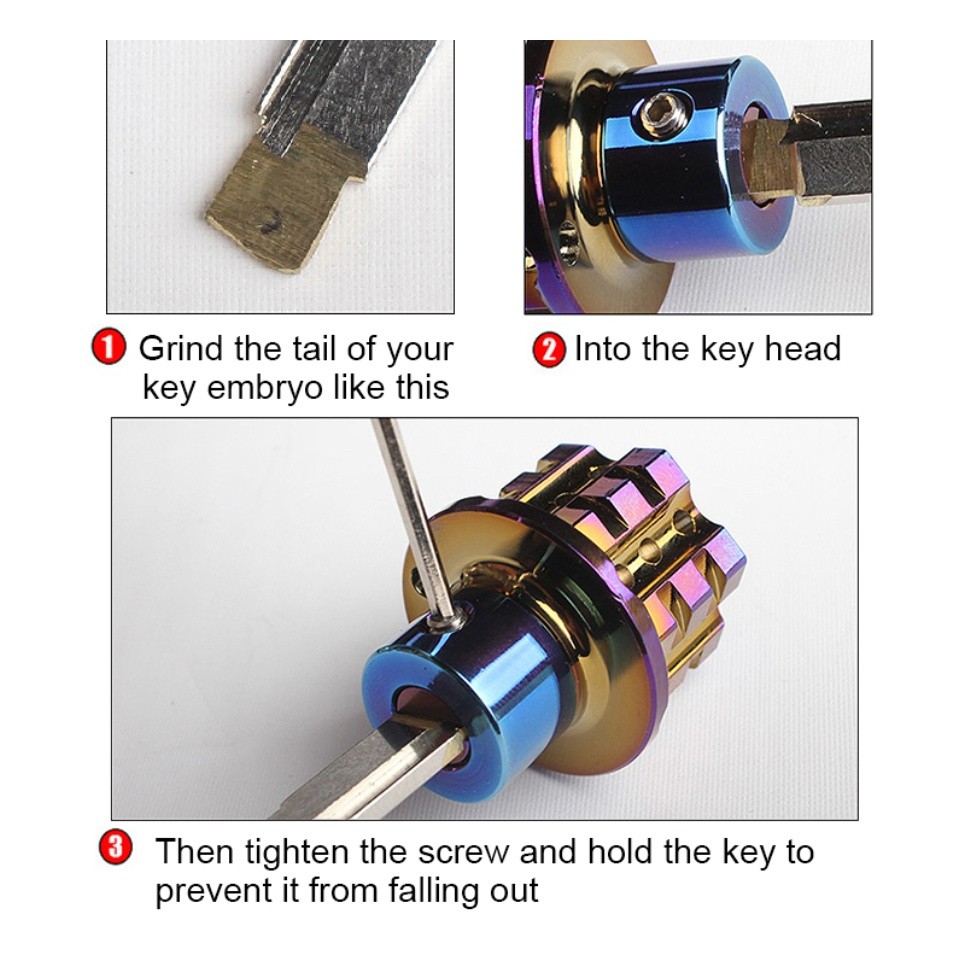 1 Grind the tail of your key embryo like this

2 Into the key head

3 Then tighten the screw and hold the key to prevent it from falling out